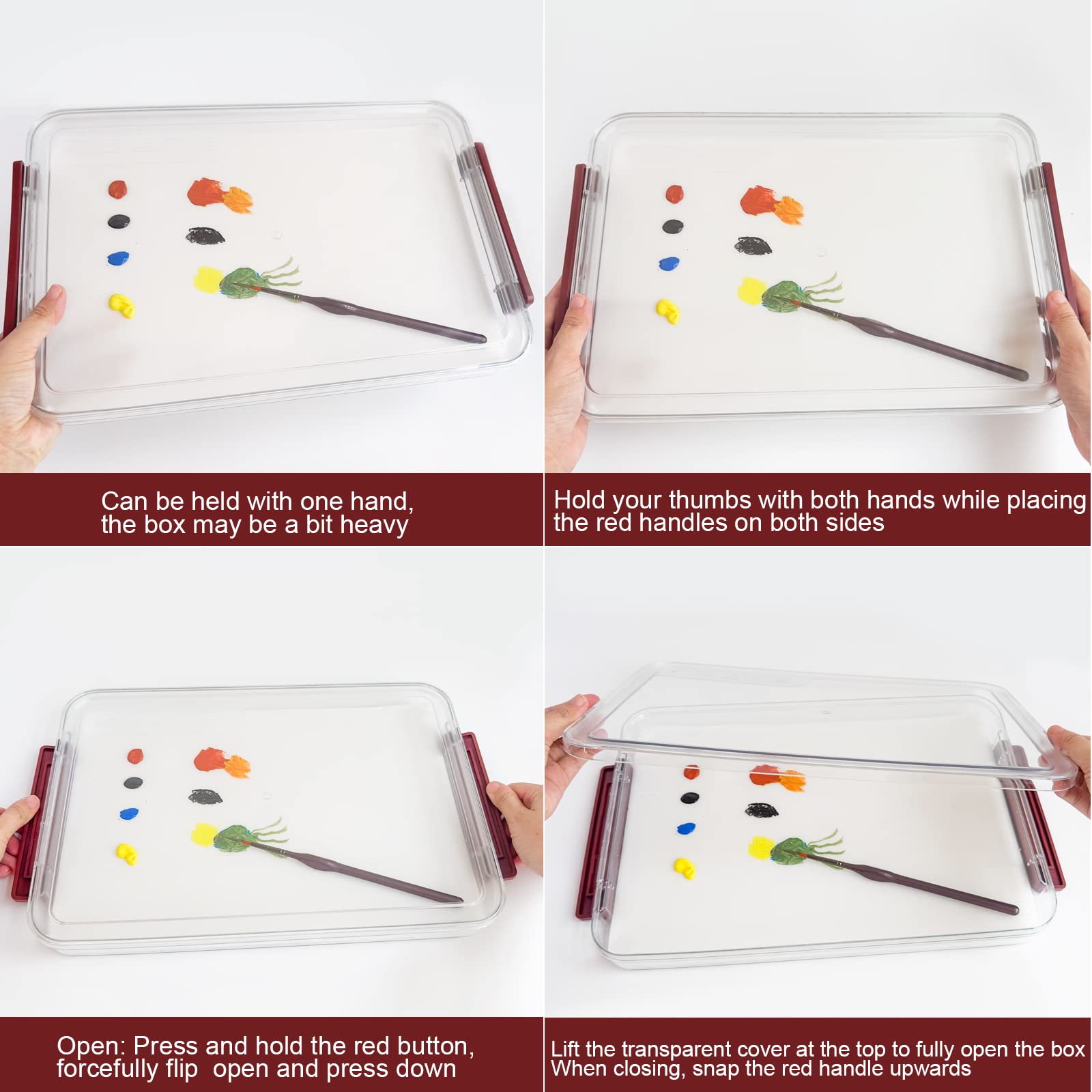 Can be held with one hand,
the box may be a bit heavy

Hold your thumbs with both hands while placing
the red handles on both sides

Open: Press and hold the red button,
forcefully flip open and press down

Lift the transparent cover at the top to fully open the box
When closing, snap the red handle upwards