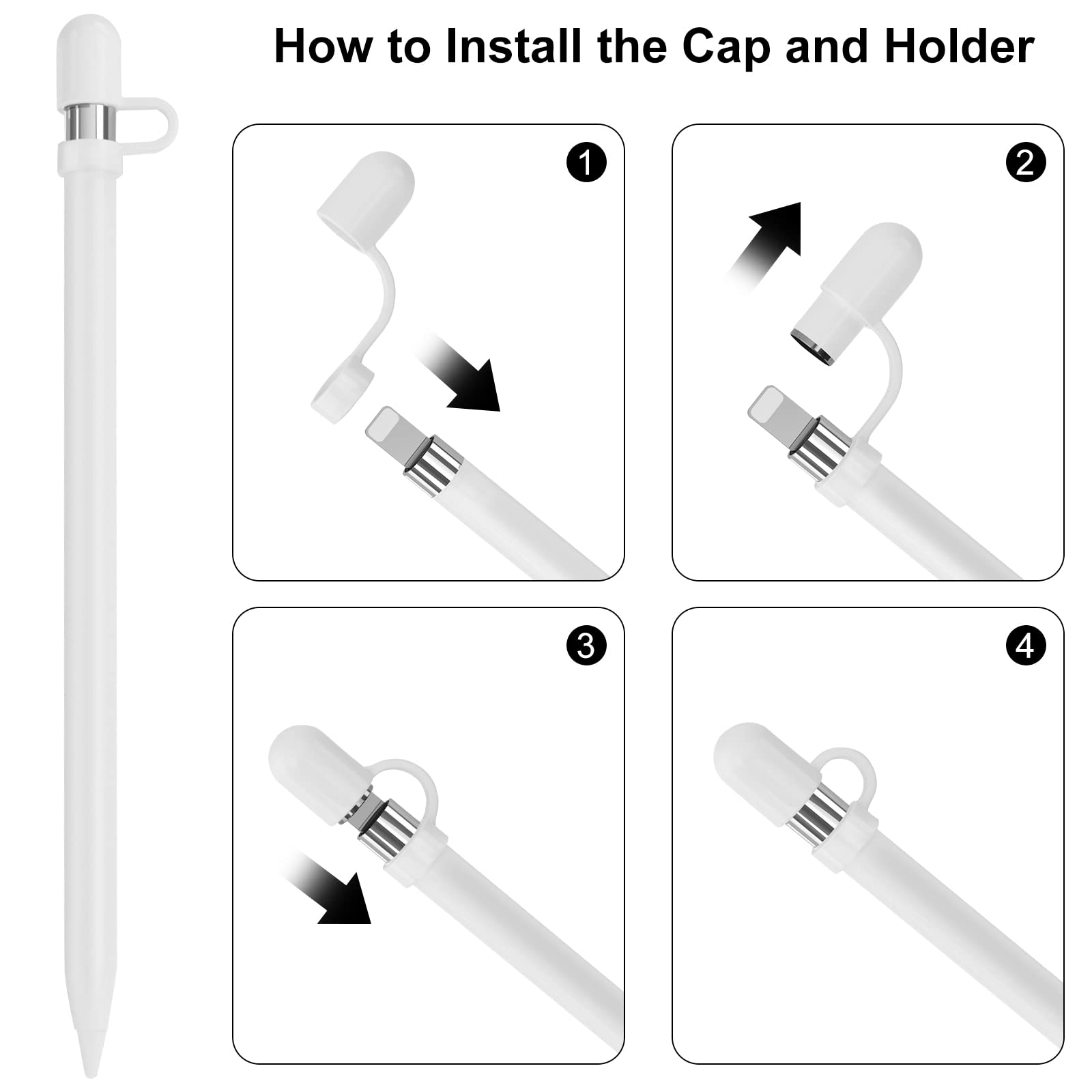 How to Install the Cap and Holder

1

2

3

4