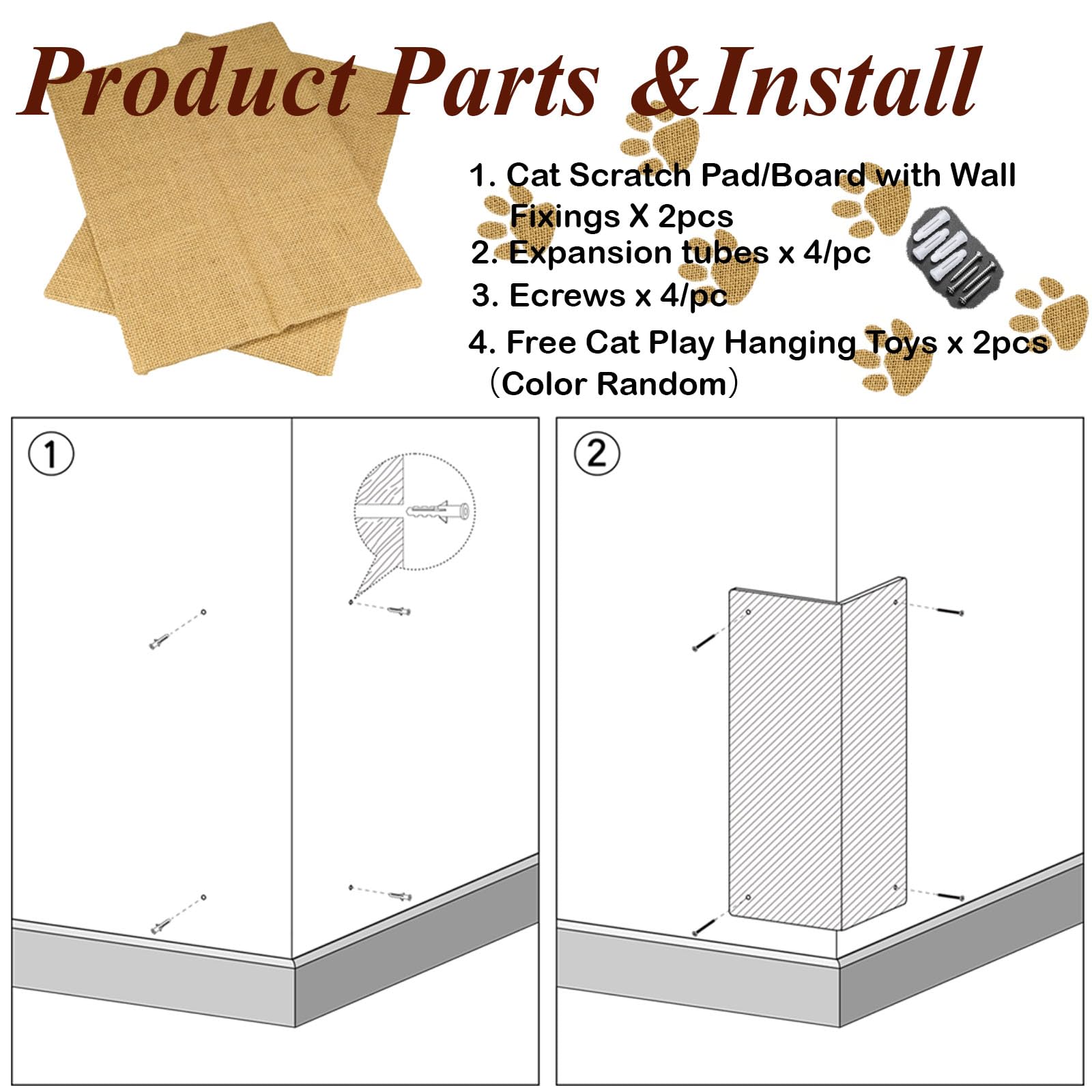 Product Parts &Install

1. Cat Scratch Pad/Board with Wall Fixings X 2pcs
2. Expansion tubes x 4/pc
3. Ecrews x 4/pc
4. Free Cat Play Hanging Toys x 2pcs （Color Random）

①

②