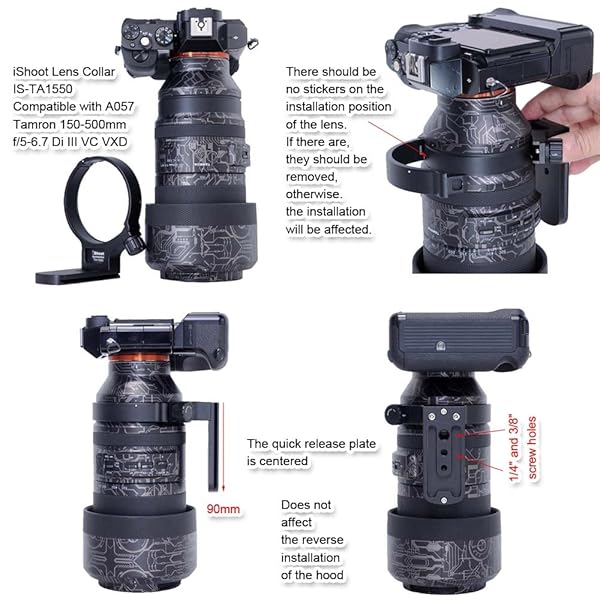 iShoot Lens Collar
IS-TA1550
Compatible with A057
Tamron 150-500mm
f/5-6.7 Di III VC VXD

There should be no stickers on the installation position of the lens. If there are, they should be removed, otherwise. the installation will be affected.

The quick release plate is centered

90mm

Does not affect the reverse installation of the hood

1/4" and 3/8" screw holes