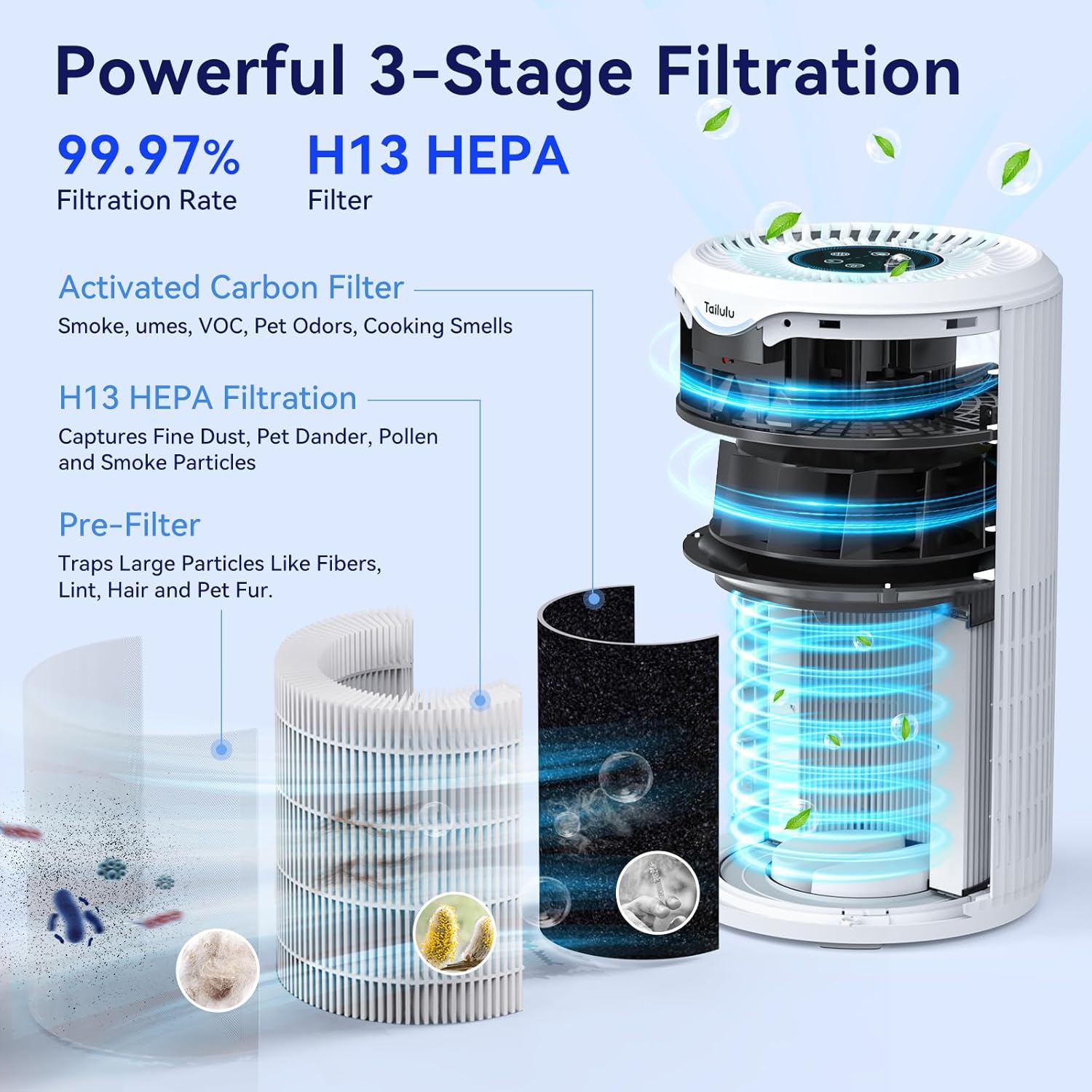 Powerful 3-Stage Filtration

99.97%
Filtration Rate

H13 HEPA
Filter

Activated Carbon Filter
Smoke, umes, VOC, Pet Odors, Cooking Smells

H13 HEPA Filtration
Captures Fine Dust, Pet Dander, Pollen and Smoke Particles

Pre-Filter
Traps Large Particles Like Fibers, Lint, Hair and Pet Fur.

Tailulu