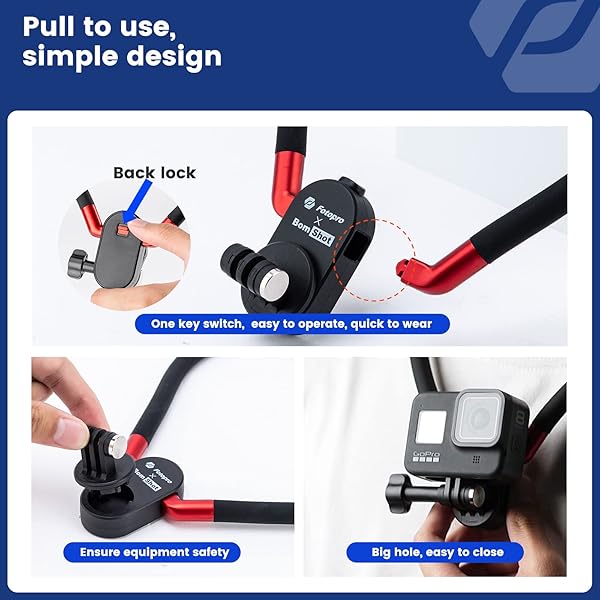 Pull to use, simple design

Back lock

Fotopro X Bom Shot

One key switch, easy to operate, quick to wear

Fotopro X Bom Shot

Ensure equipment safety

GoPro

Big hole, easy to close