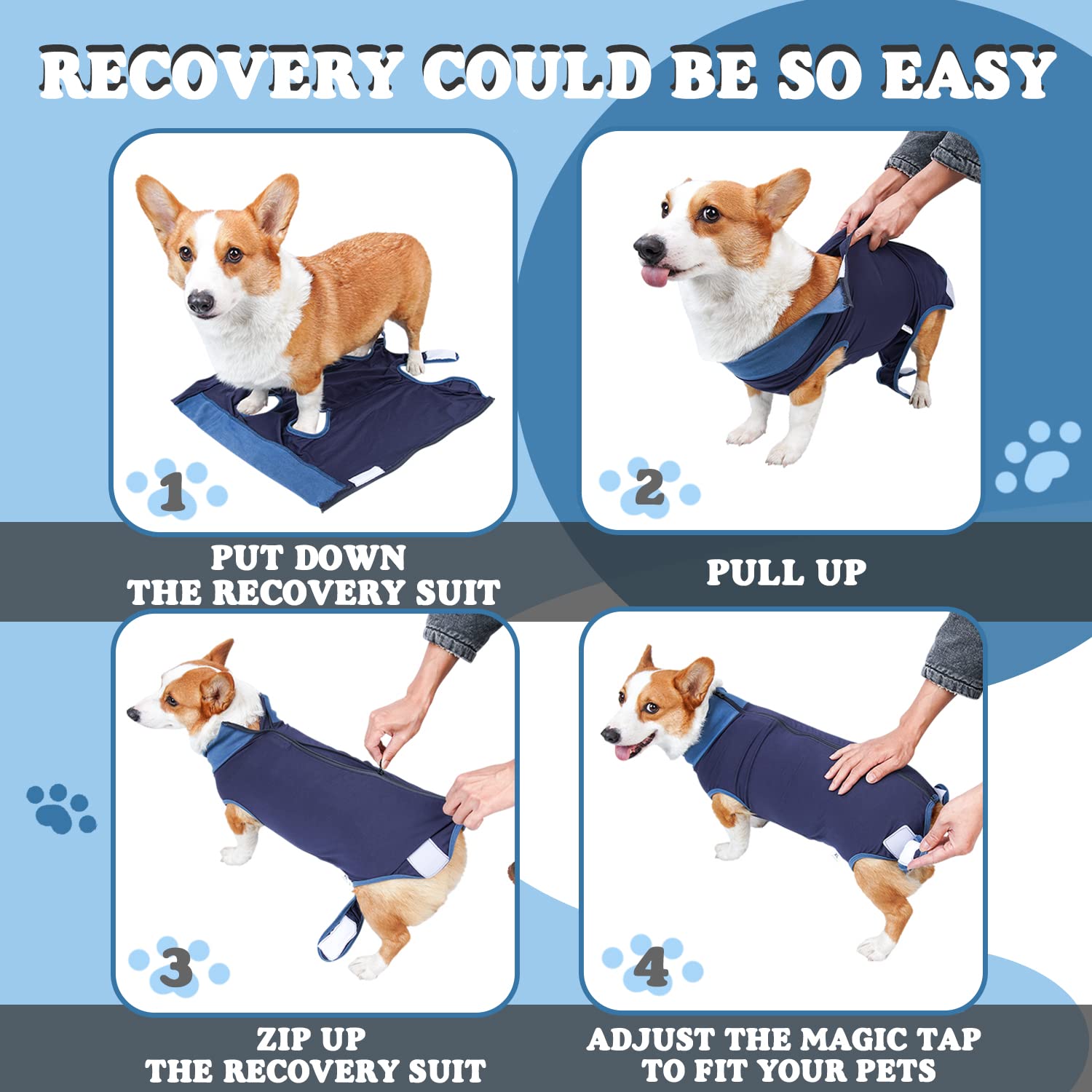 RECOVERY COULD BE SO EASY

1

PUT DOWN THE RECOVERY SUIT

2

PULL UP

3

ZIP UP THE RECOVERY SUIT

4

ADJUST THE MAGIC TAP TO FIT YOUR PETS