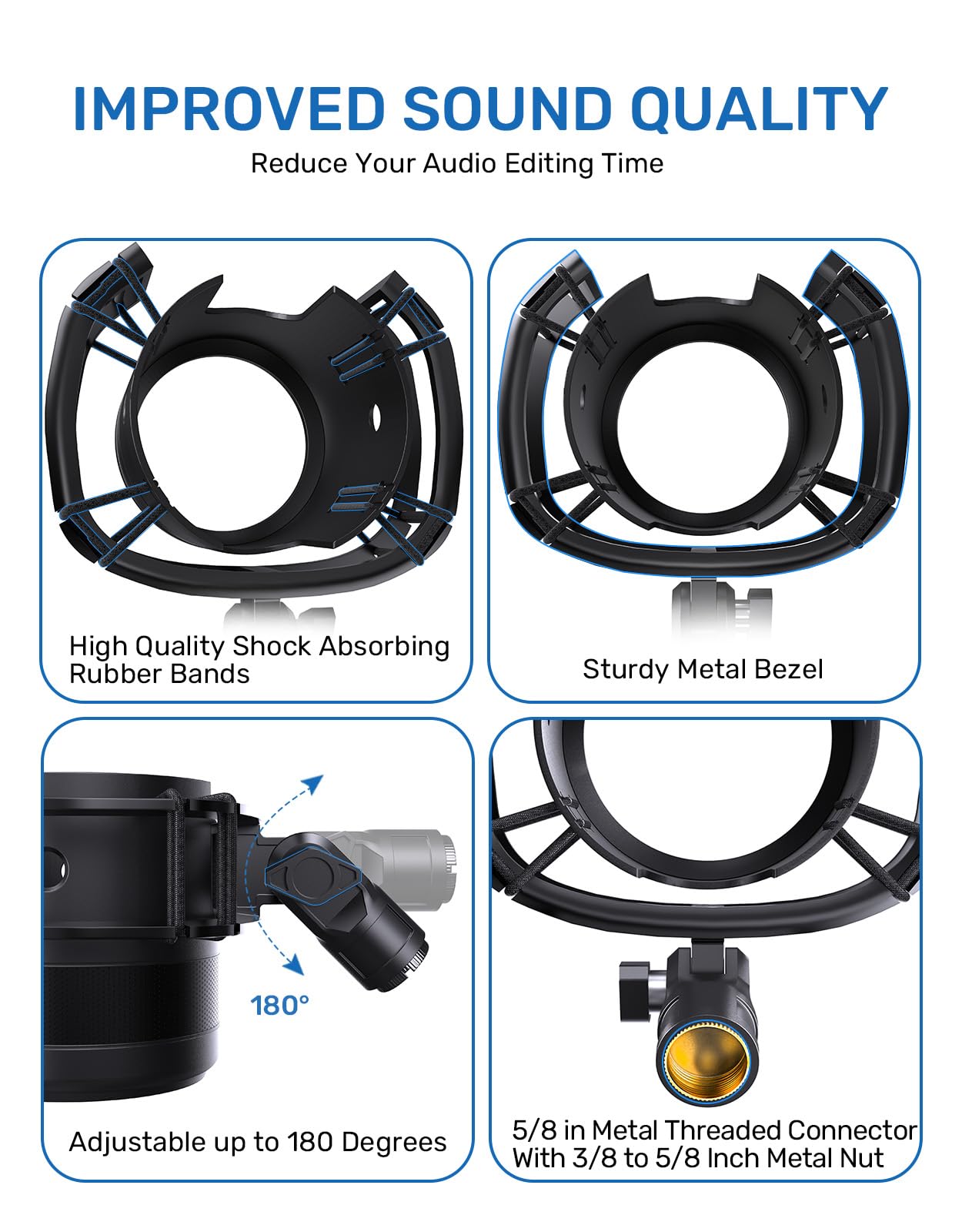 IMPROVED SOUND QUALITY

Reduce Your Audio Editing Time

High Quality Shock Absorbing Rubber Bands

Sturdy Metal Bezel

180°

Adjustable up to 180 Degrees

5/8 in Metal Threaded Connector With 3/8 to 5/8 Inch Metal Nut