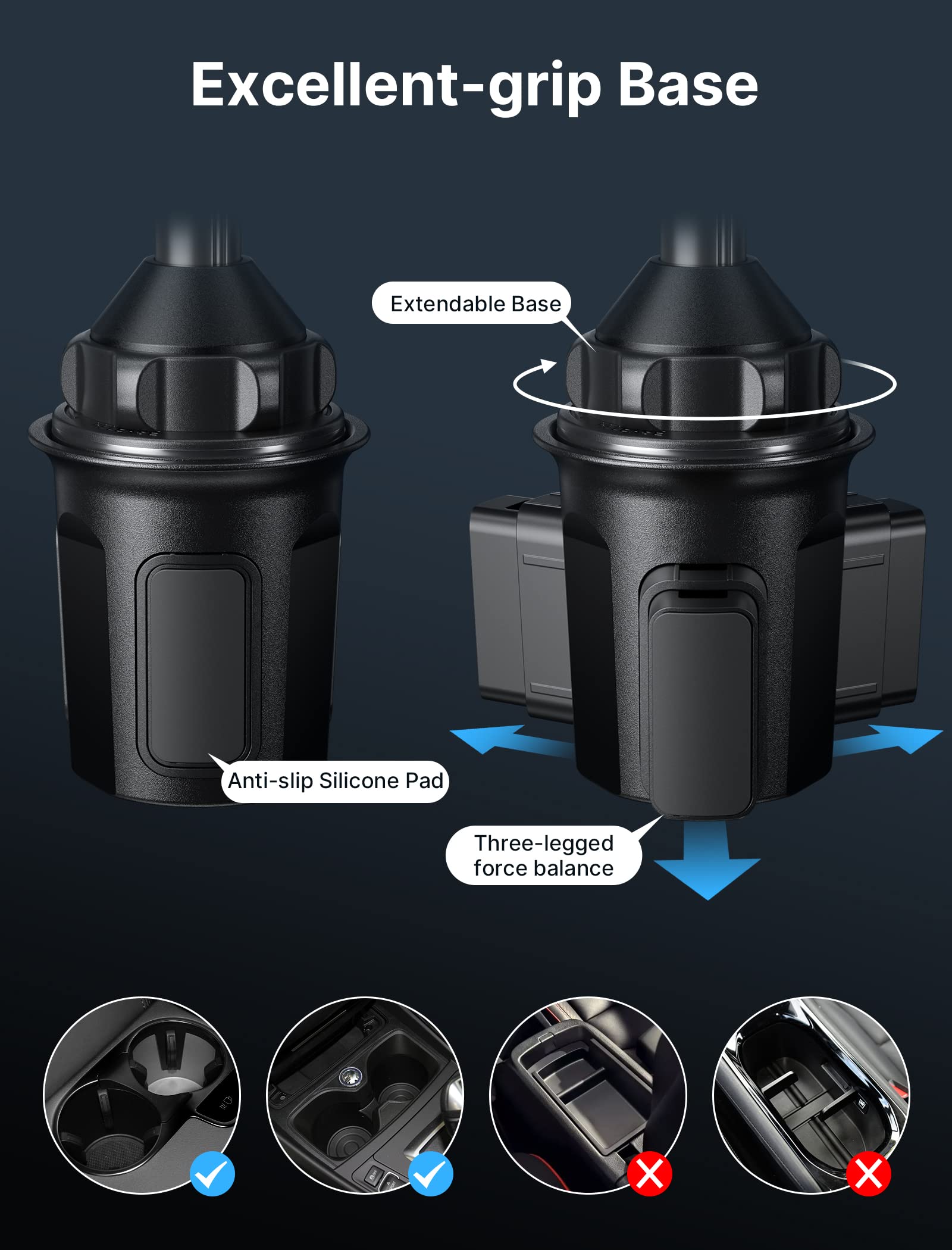 Excellent-grip Base

Extendable Base

Anti-slip Silicone Pad

Three-legged force balance