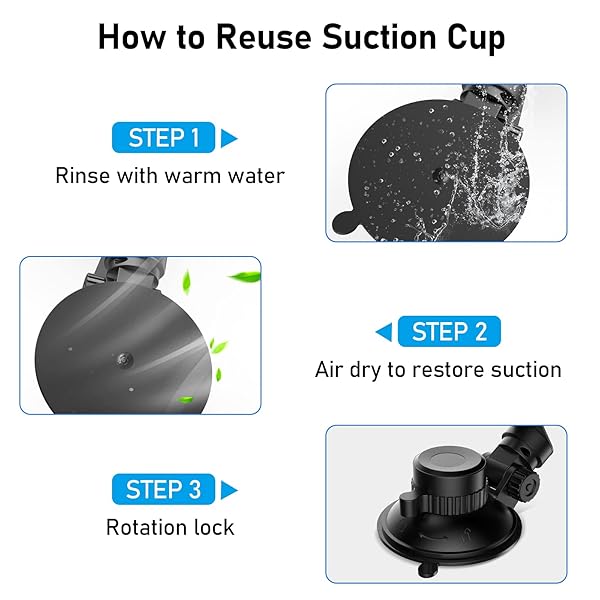 How to Reuse Suction Cup

STEP 1

Rinse with warm water

STEP 2

Air dry to restore suction

STEP 3

Rotation lock