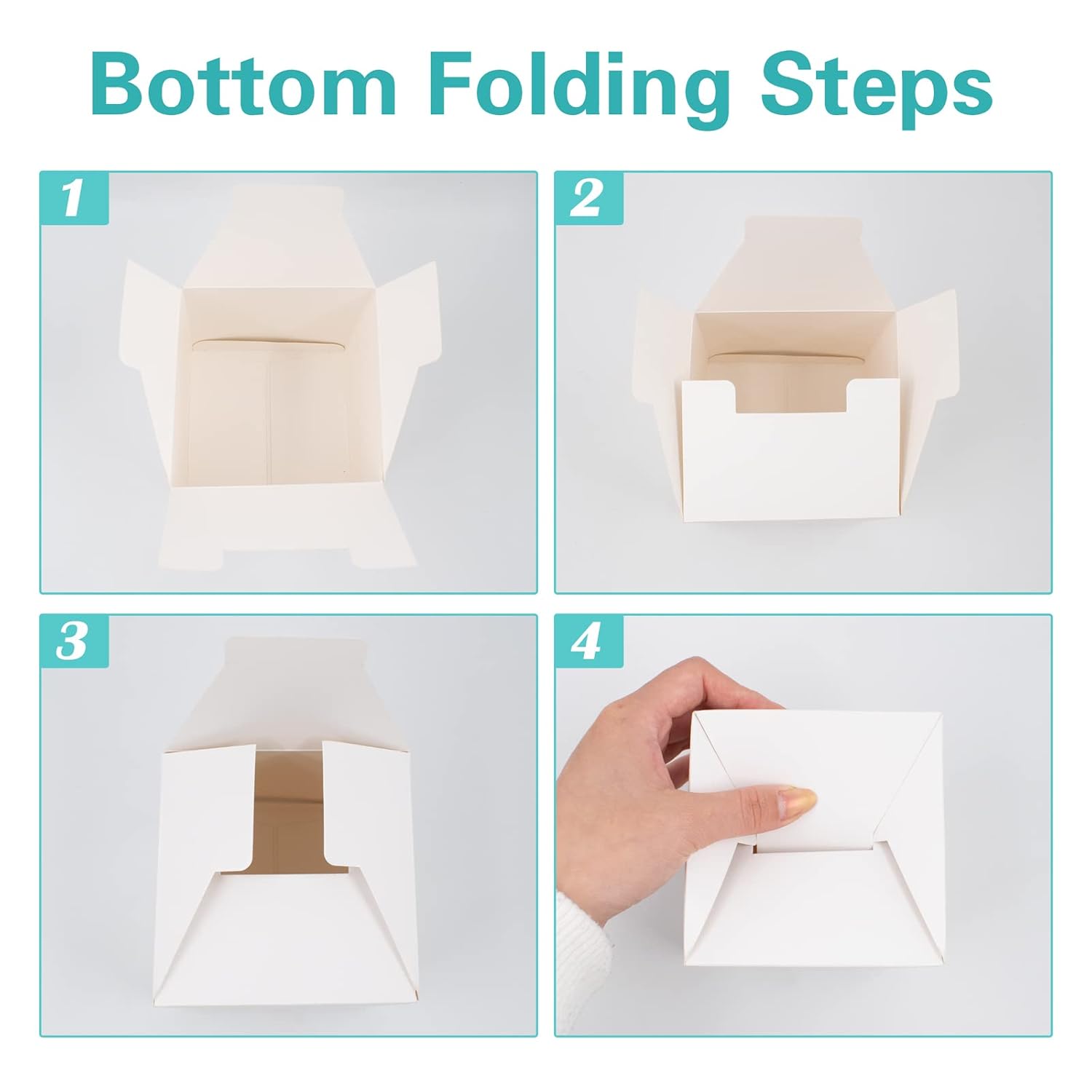 Bottom Folding Steps

1

2

3

4