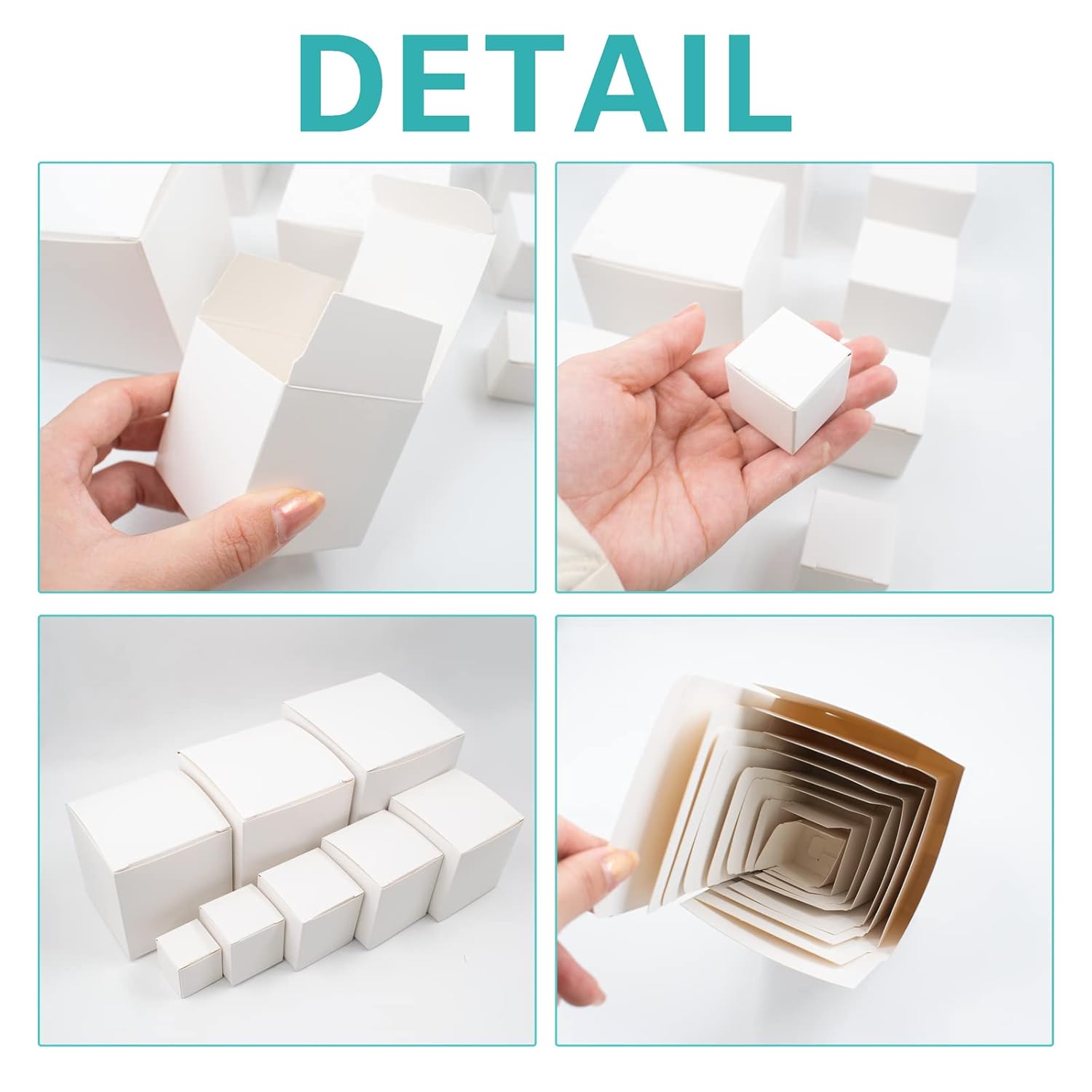 DETAIL