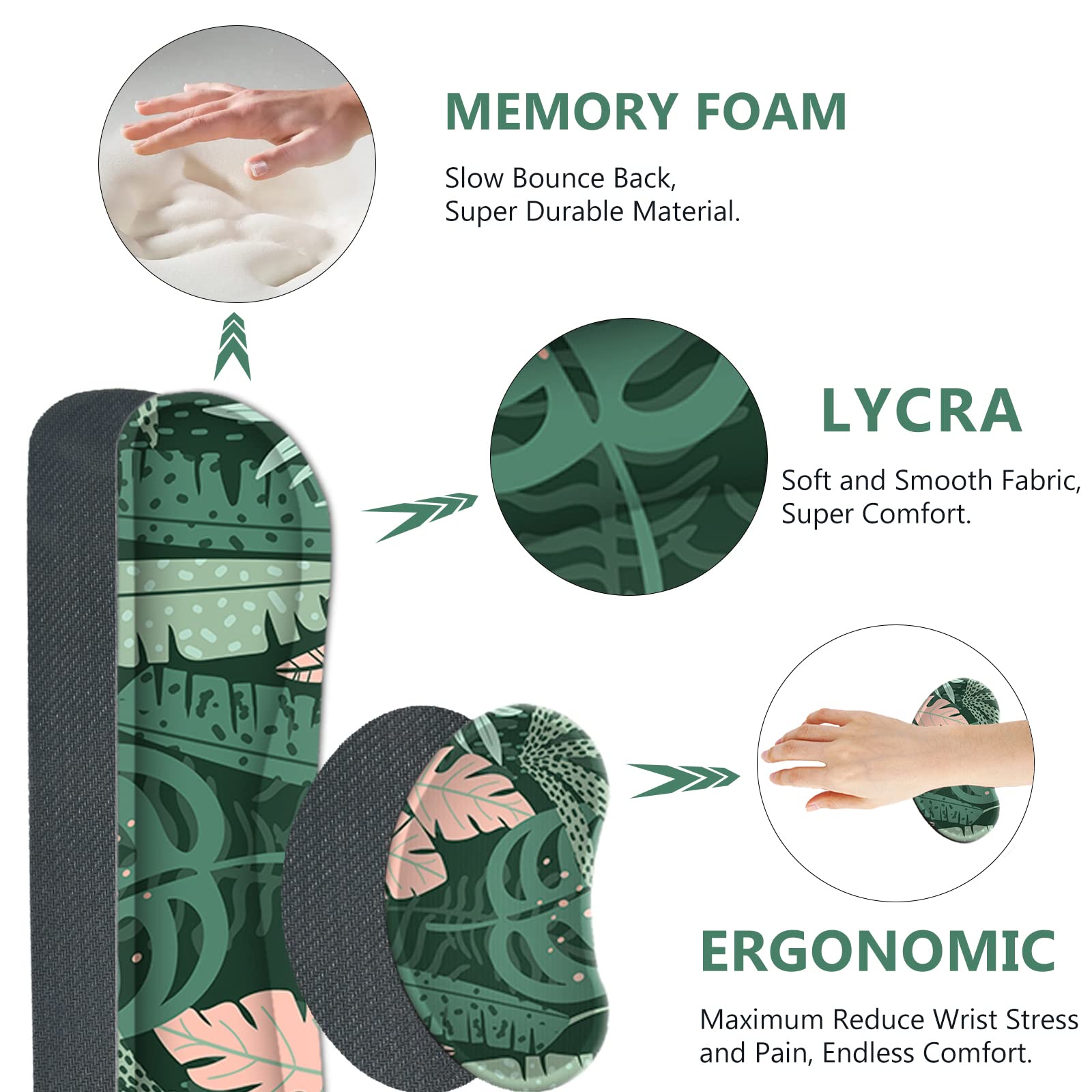 MEMORY FOAM

Slow Bounce Back, Super Durable Material.

LYCRA

Soft and Smooth Fabric, Super Comfort.

ERGONOMIC

Maximum Reduce Wrist Stress and Pain, Endless Comfort.