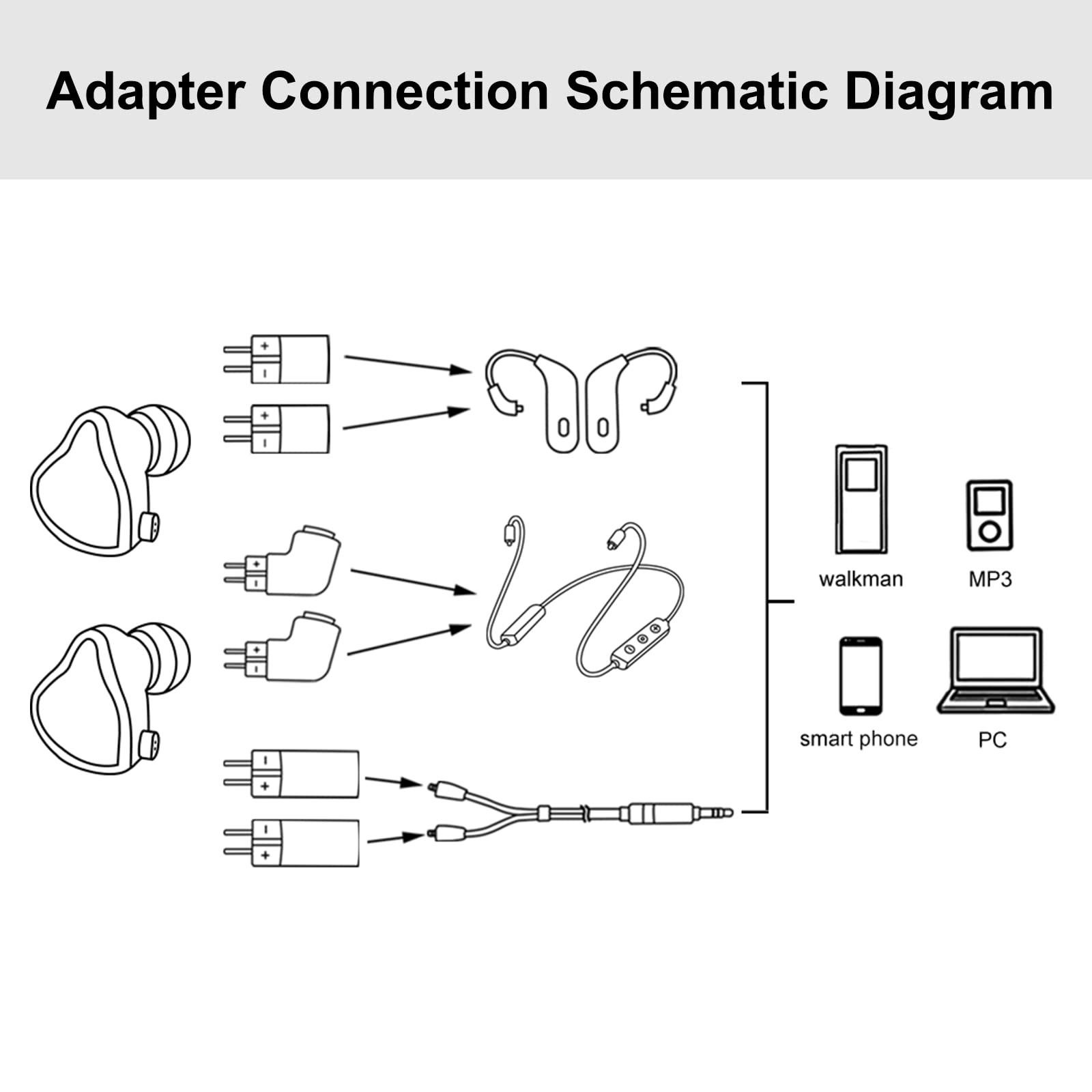 Adapter Connection Schematic Diagram

+
-
+
-
+
-
+
-
-
+
-
+

walkman
MP3
smart phone
PC