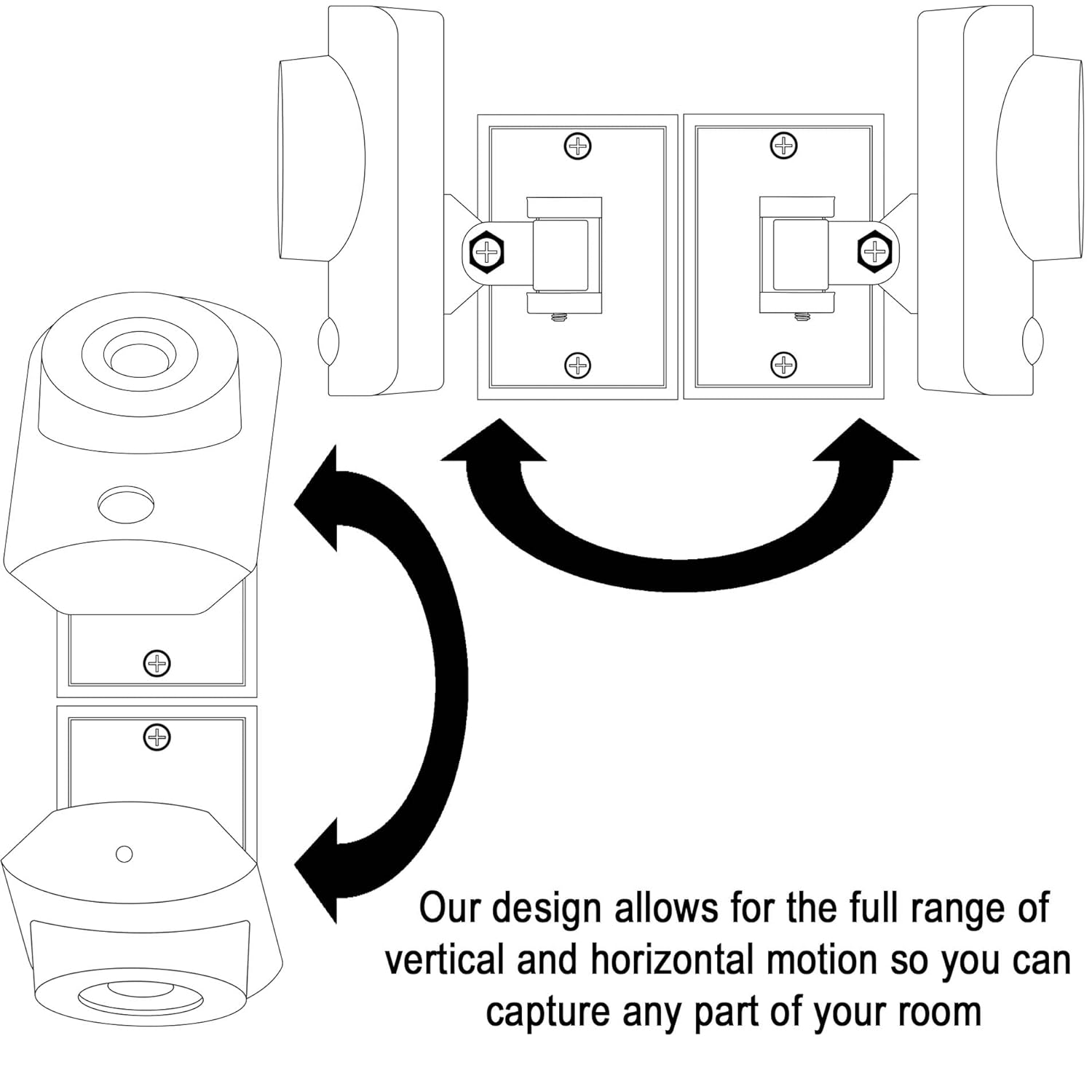 Our design allows for the full range of vertical and horizontal motion so you can capture any part of your room