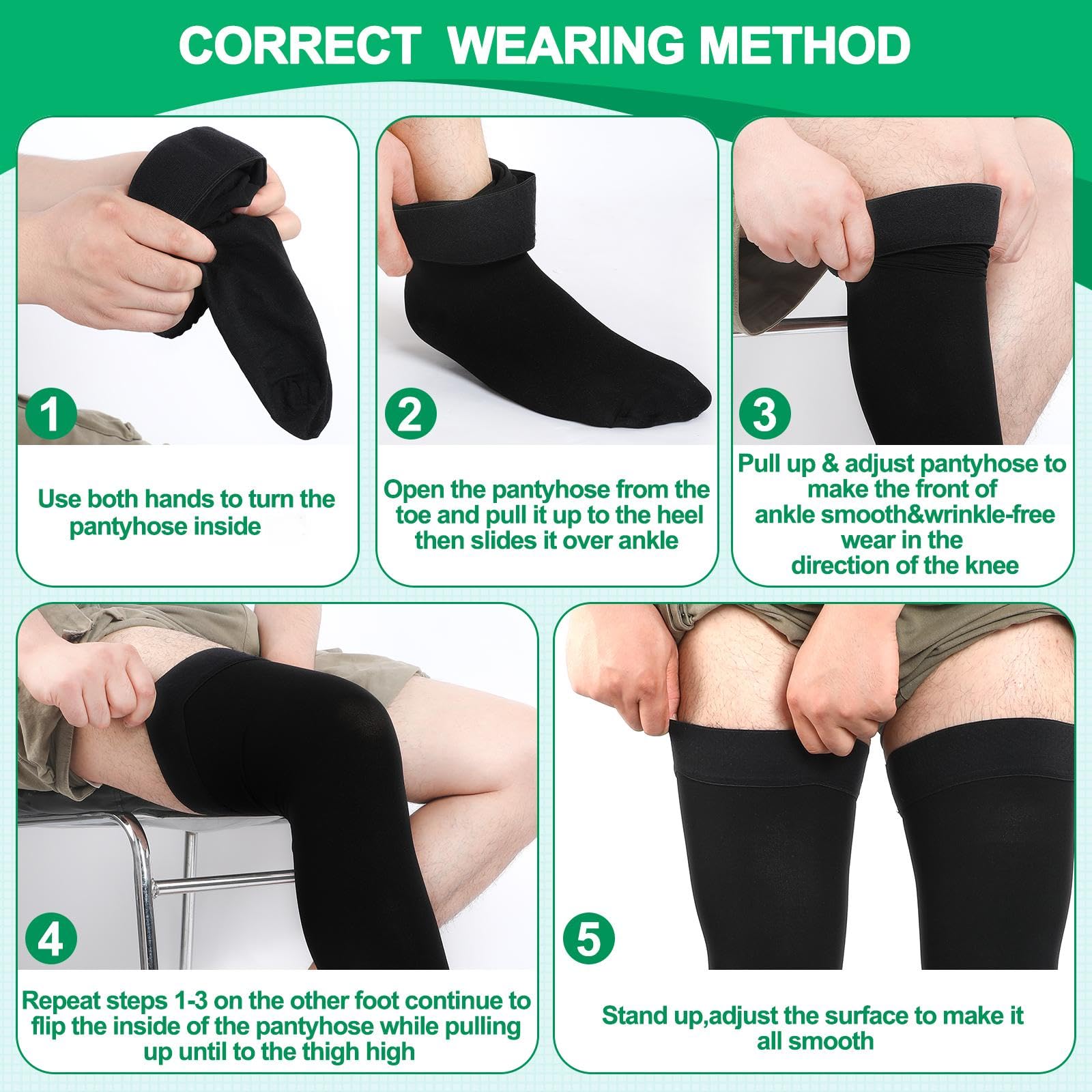 CORRECT WEARING METHOD

1

Use both hands to turn the pantyhose inside

2

Open the pantyhose from the toe and pull it up to the heel then slides it over ankle

3

Pull up & adjust pantyhose to make the front of ankle smooth&wrinkle-free wear in the direction of the knee

4

Repeat steps 1-3 on the other foot continue to flip the inside of the pantyhose while pulling up until to the thigh high

5

Stand up,adjust the surface to make it all smooth