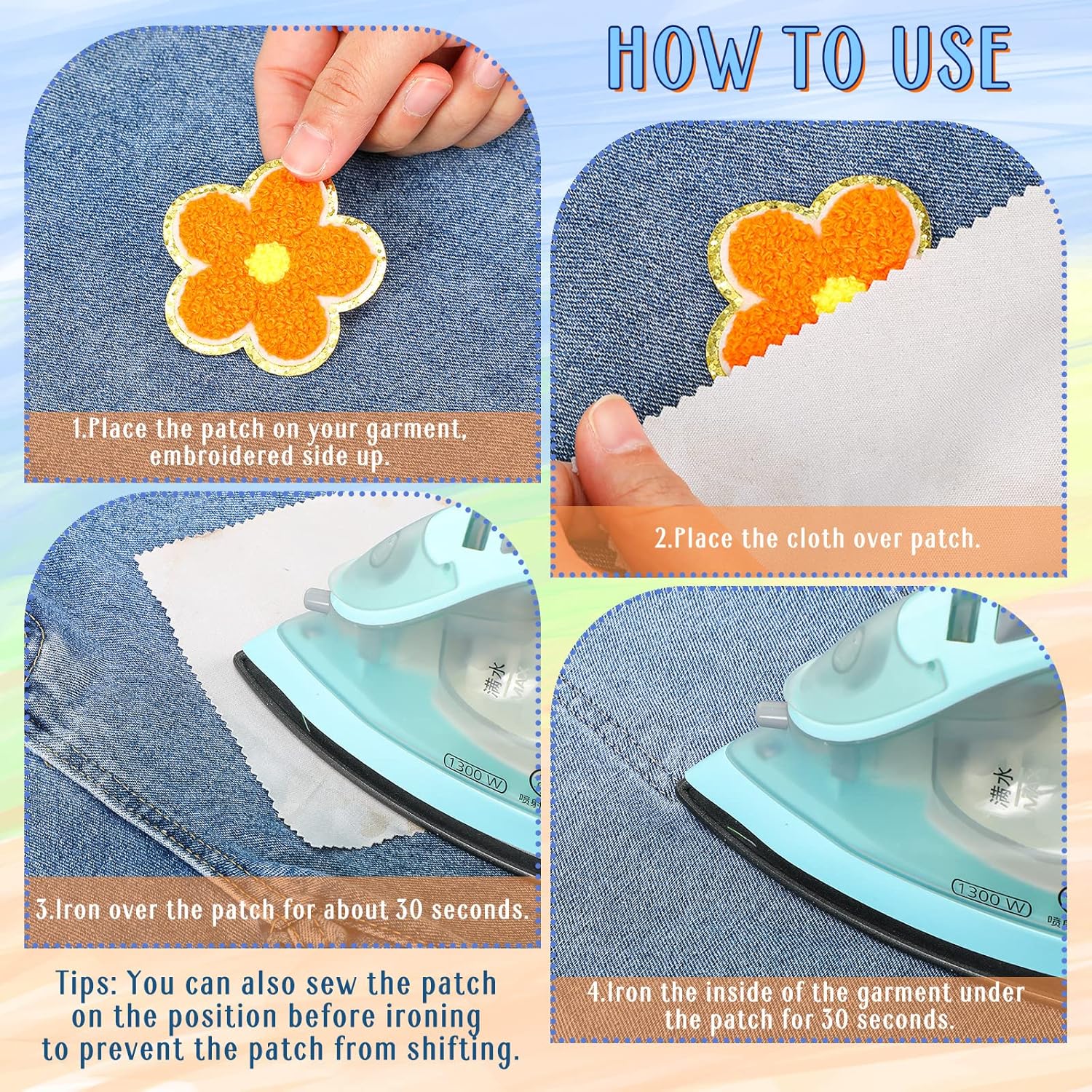 HOW TO USE

1.Place the patch on your garment, embroidered side up.

2.Place the cloth over patch.

满水

1300 W

3.Iron over the patch for about 30 seconds.

满水

1300 W

4.Iron the inside of the garment under the patch for 30 seconds.

Tips: You can also sew the patch on the position before ironing to prevent the patch from shifting.