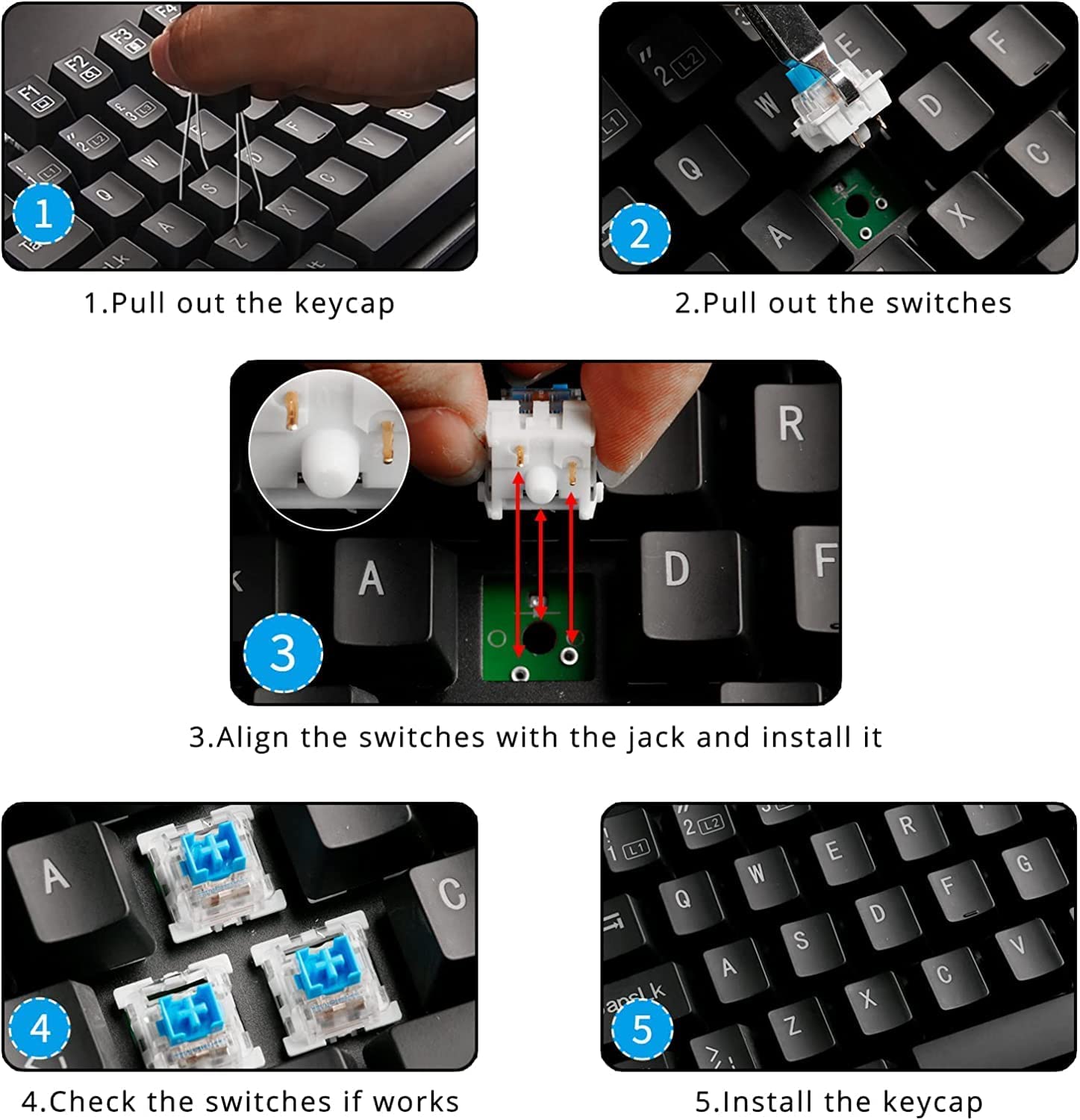 1

1.Pull out the keycap

2

2.Pull out the switches

3

3.Align the switches with the jack and install it

4

4.Check the switches if works

5

5.Install the keycap