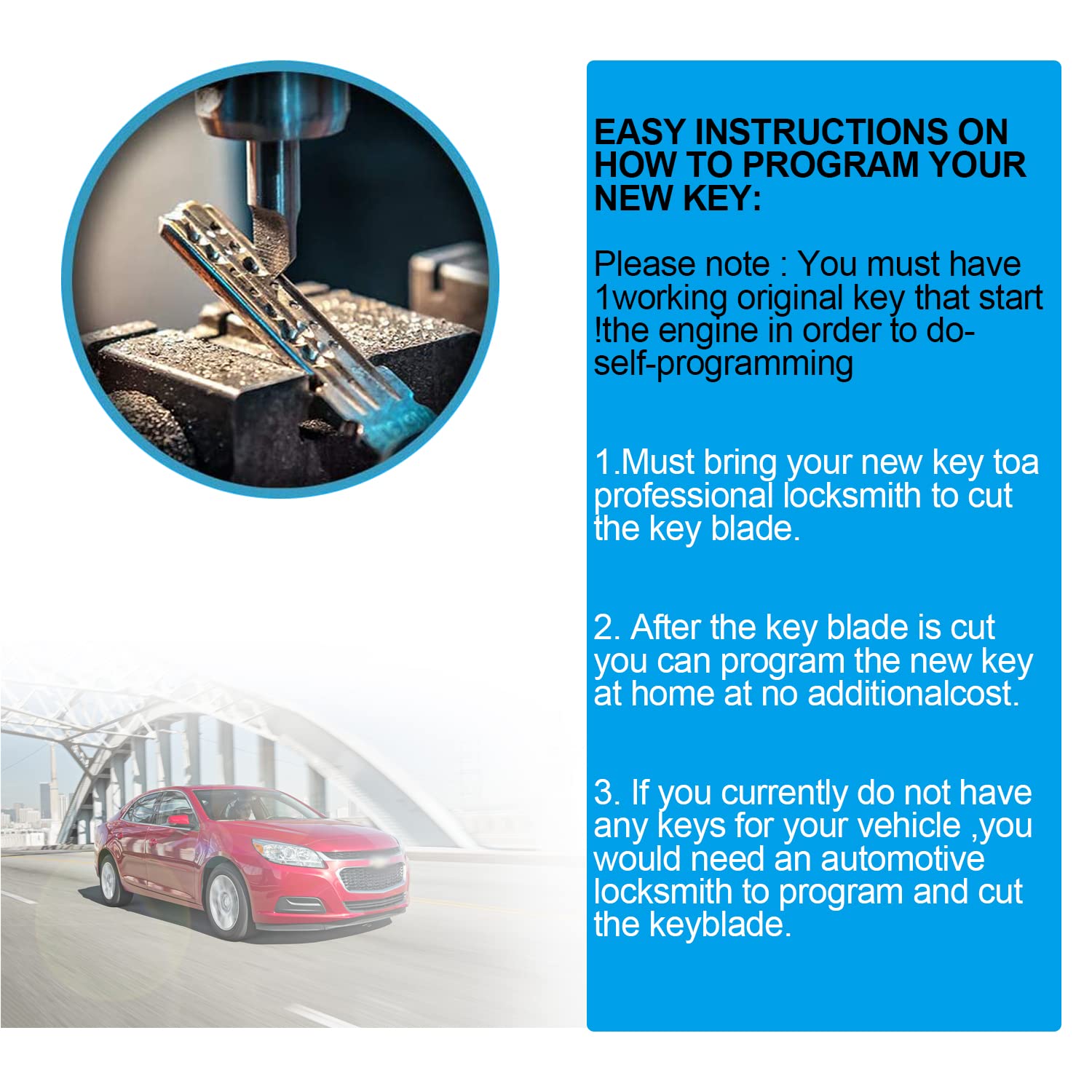 EASY INSTRUCTIONS ON HOW TO PROGRAM YOUR NEW KEY:

Please note : You must have 1working original key that start !the engine in order to do-self-programming

1.Must bring your new key toa professional locksmith to cut the key blade.

2. After the key blade is cut you can program the new key at home at no additionalcost.

3. If you currently do not have any keys for your vehicle ,you would need an automotive locksmith to program and cut the keyblade.