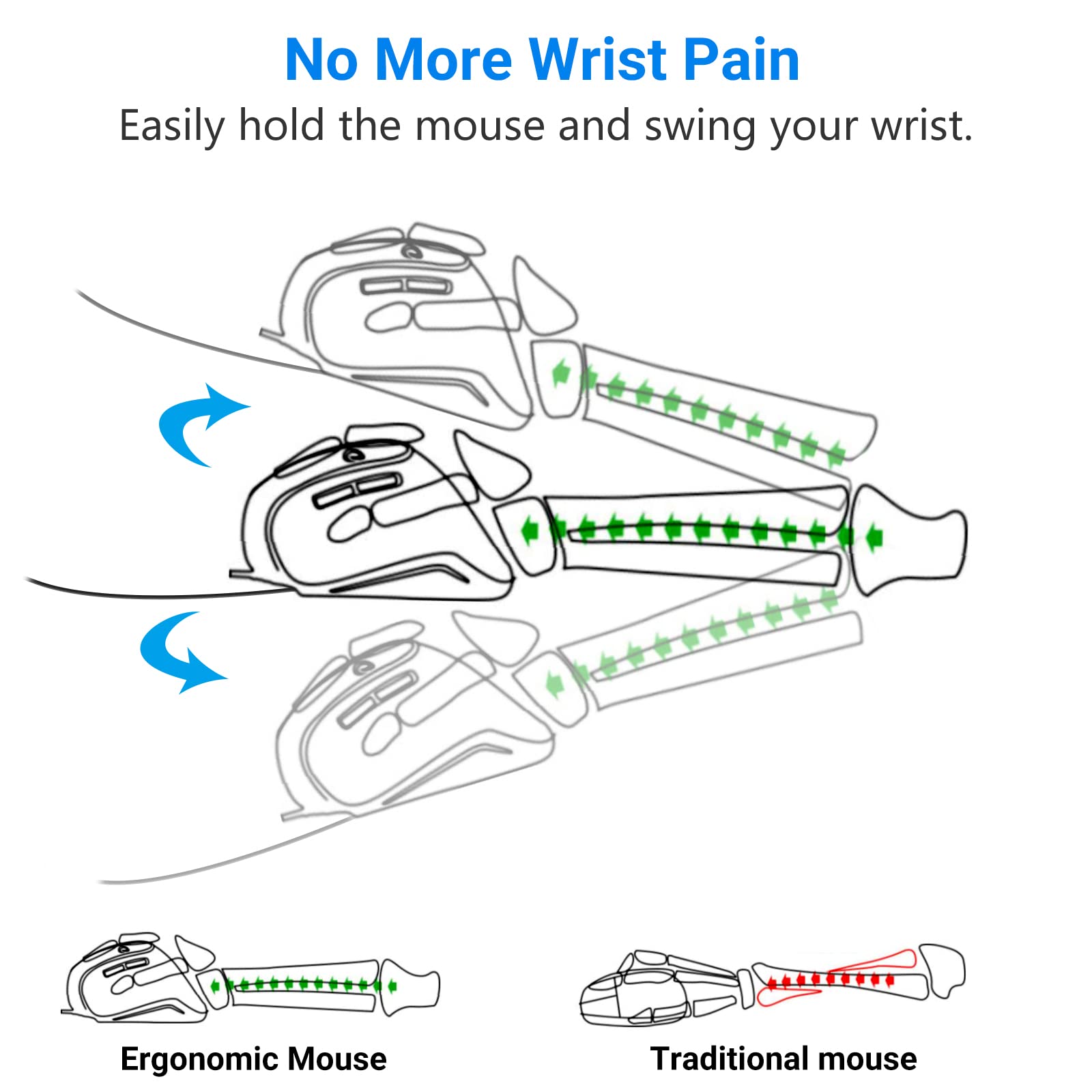 No More Wrist Pain

Easily hold the mouse and swing your wrist.

Ergonomic Mouse

Traditional mouse