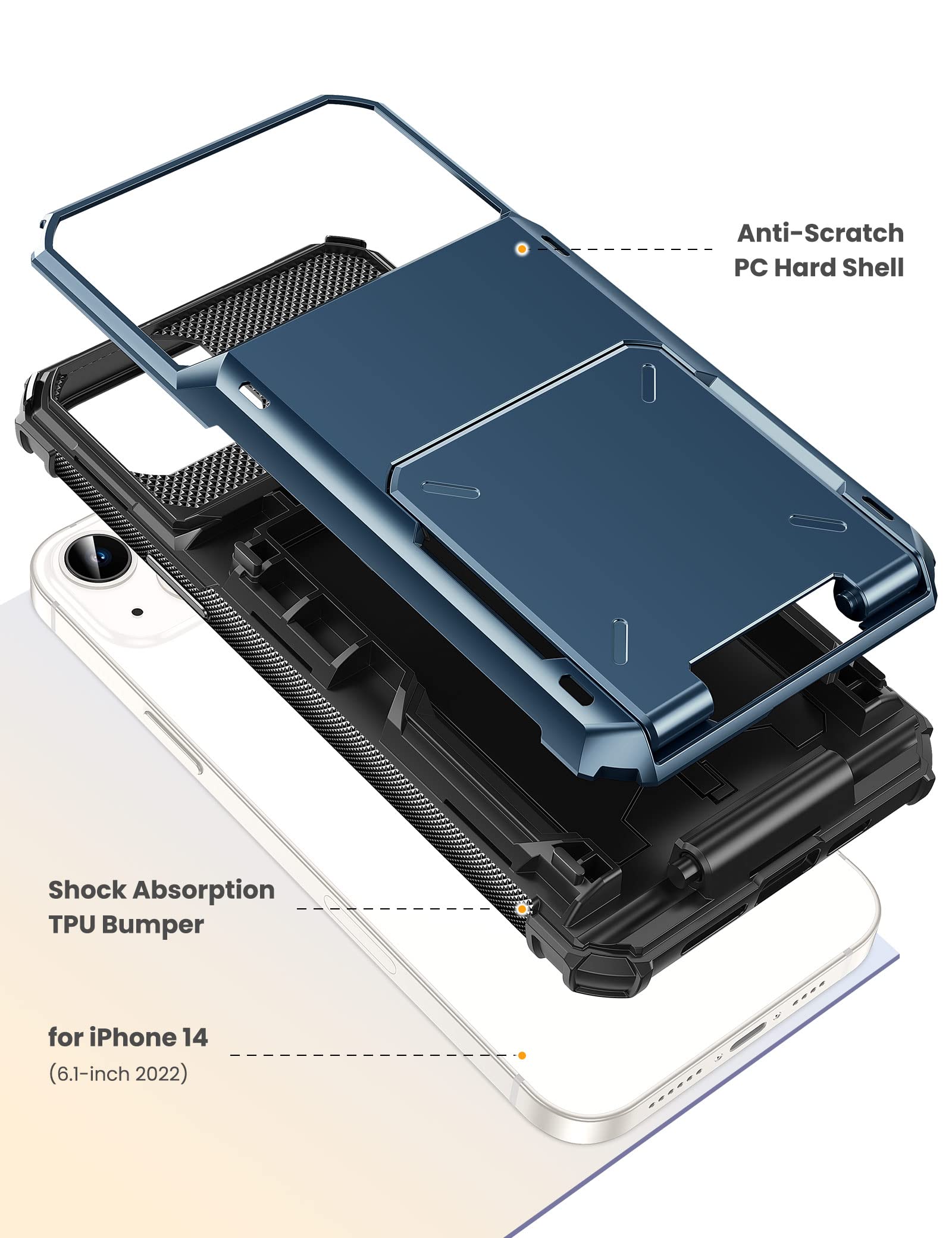 Anti-Scratch
PC Hard Shell

Shock Absorption
TPU Bumper

for iPhone 14
(6.1-inch 2022)