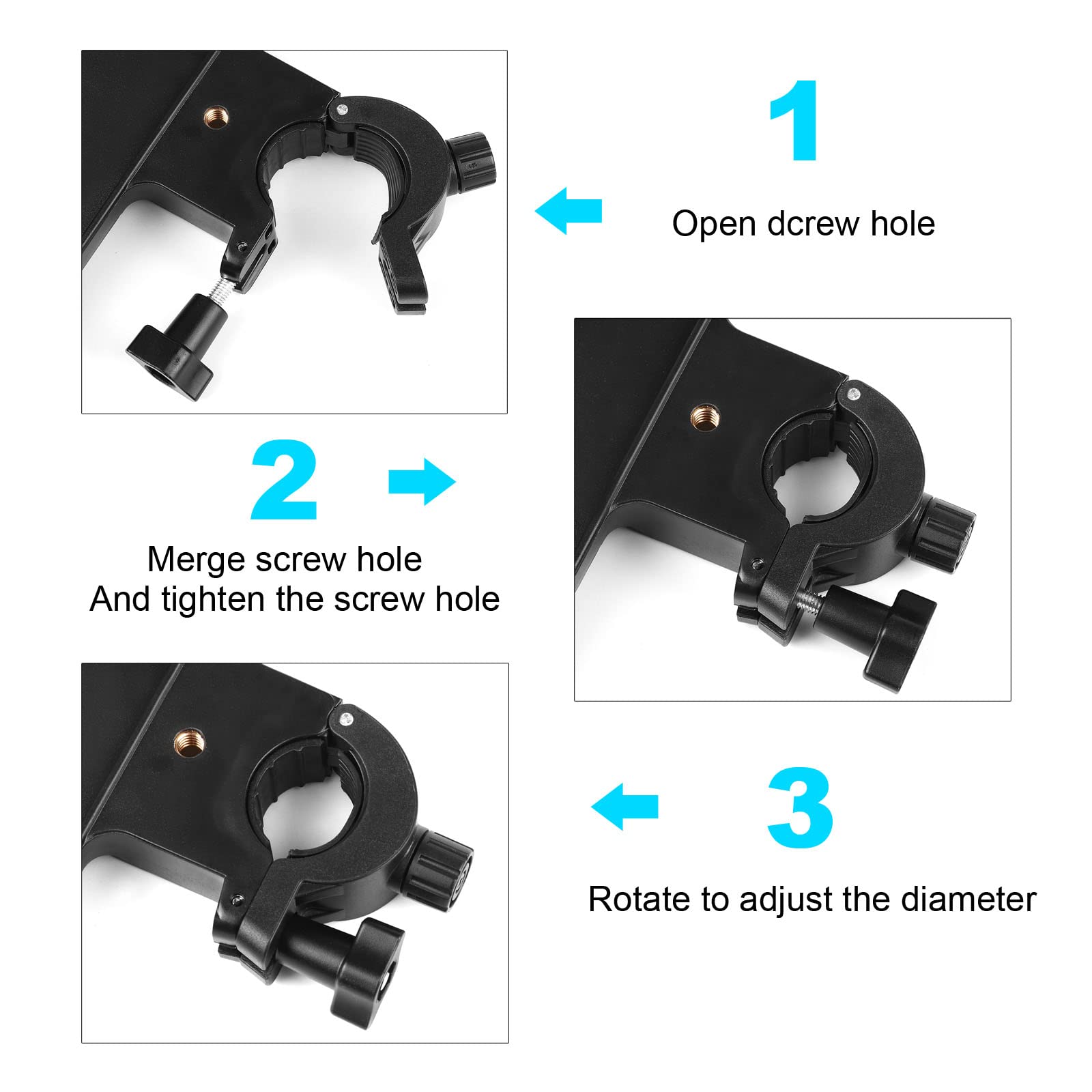 1

Open dcrew hole

2

Merge screw hole
And tighten the screw hole

3

Rotate to adjust the diameter