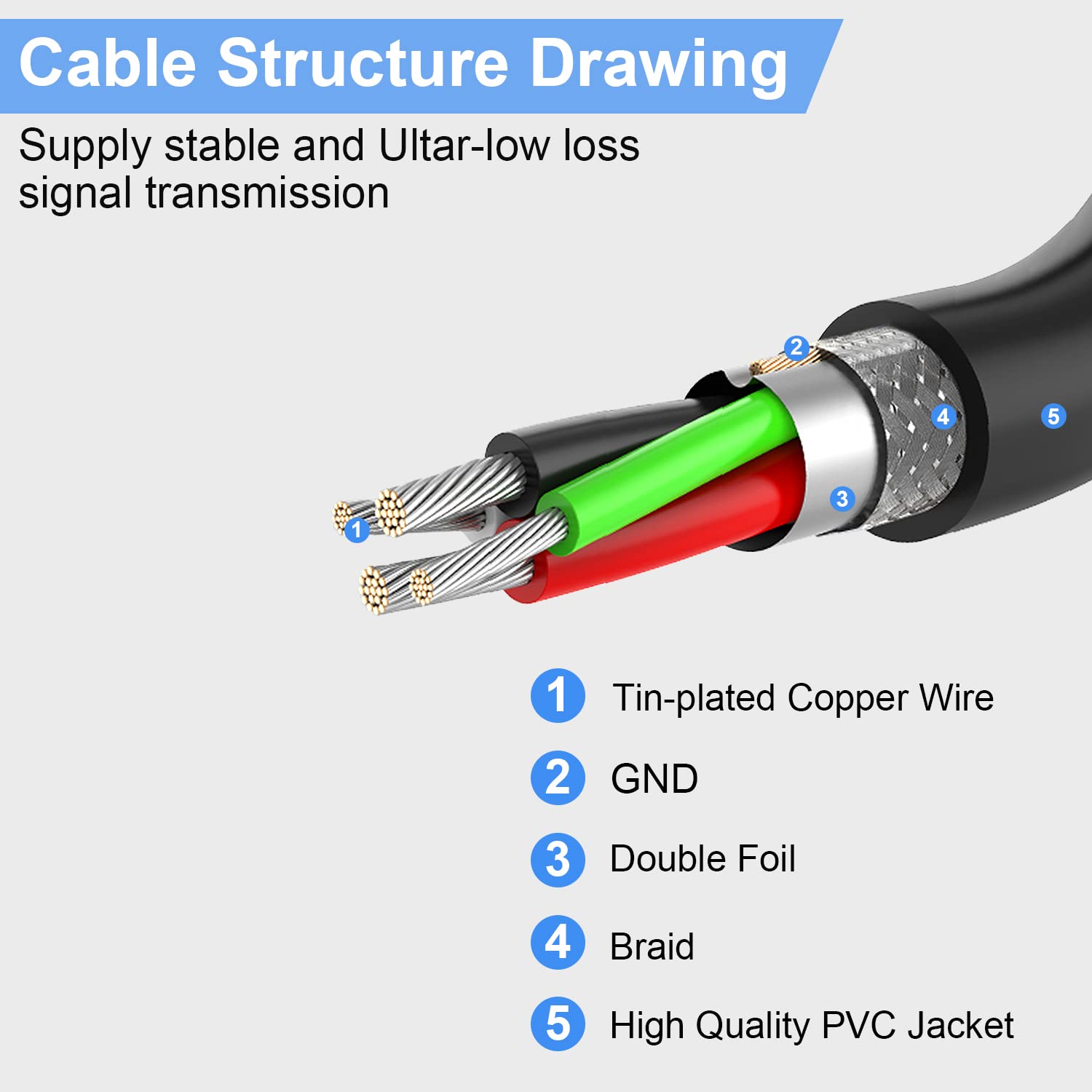 Cable Structure Drawing

Supply stable and Ultar-low loss signal transmission

2

4

5

3

1

1 Tin-plated Copper Wire

2 GND

3 Double Foil

4 Braid

5 High Quality PVC Jacket