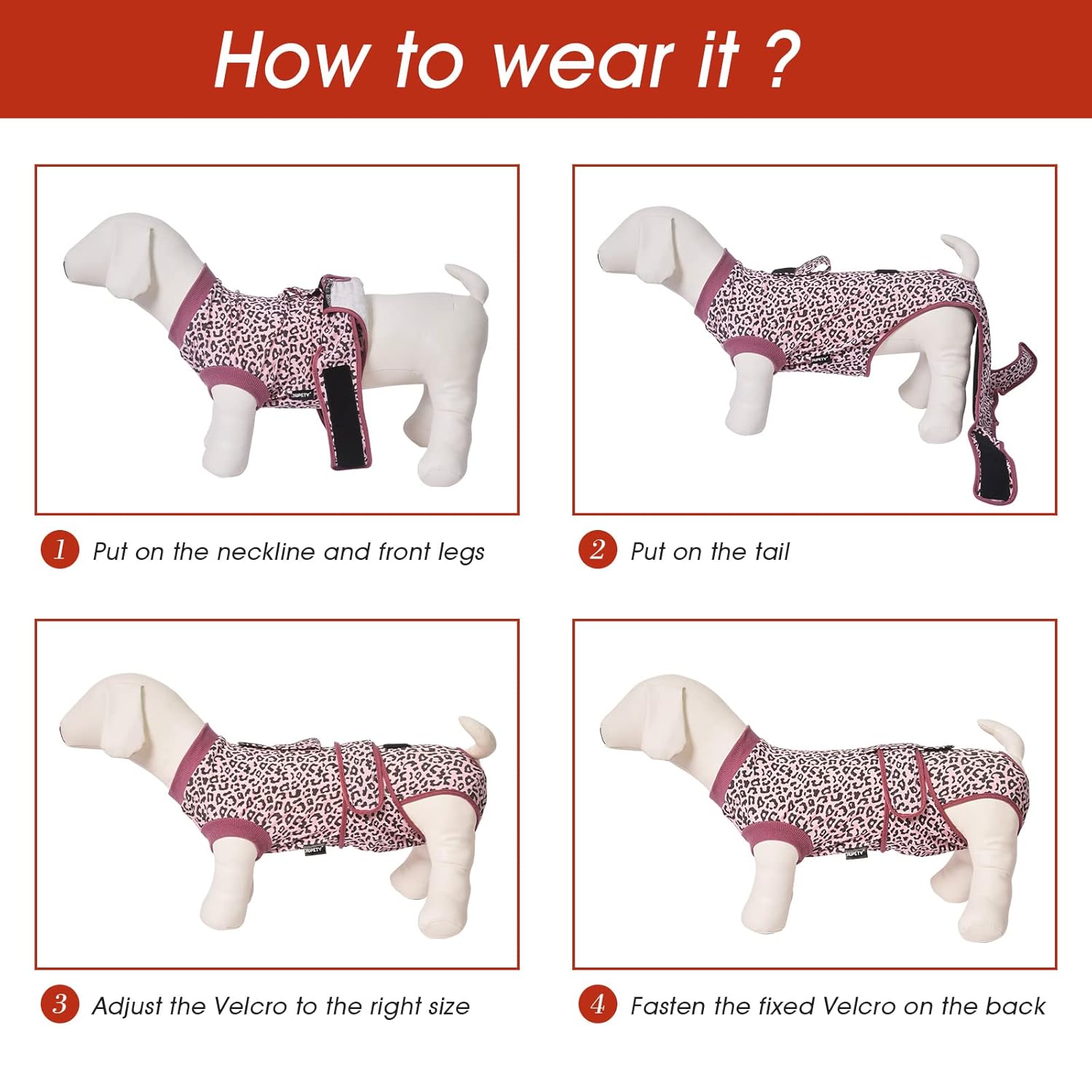 How to wear it ?

1 Put on the neckline and front legs

2 Put on the tail

3 Adjust the Velcro to the right size

4 Fasten the fixed Velcro on the back