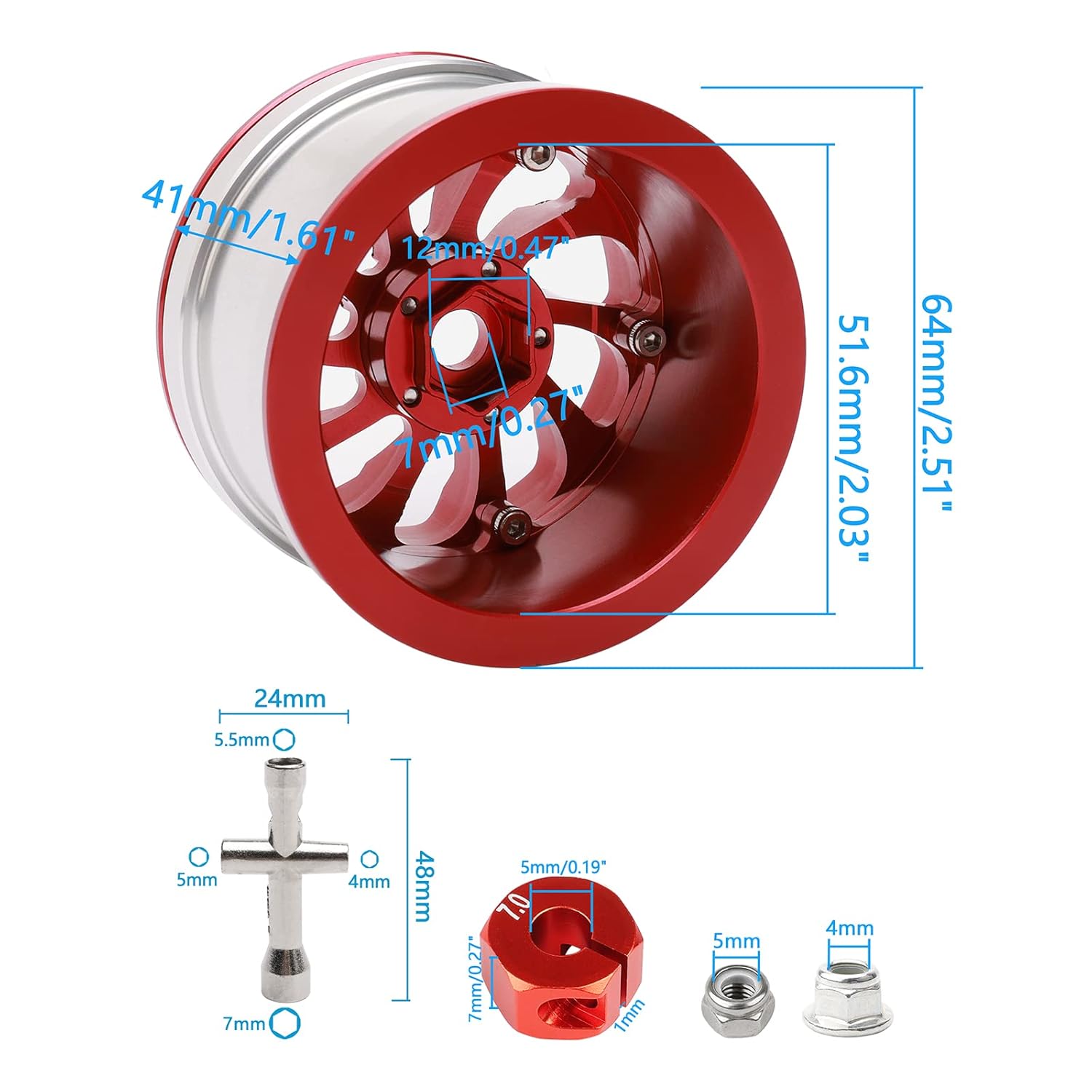 41mm/1.61"

12mm/0.47"

7mm/0.27"

51.6mm/2.03"

64mm/2.51"

24mm

5.5mm

5mm

4mm

48mm

7mm

5mm/0.19"

7.0

7mm/0.27"

1mm

5mm

4mm