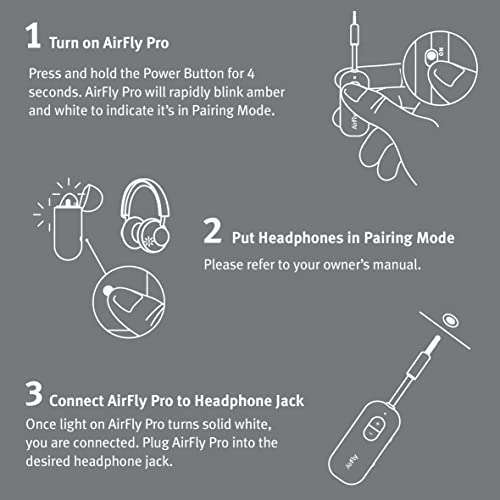 1 Turn on AirFly Pro

Press and hold the Power Button for 4 seconds. AirFly Pro will rapidly blink amber and white to indicate it's in Pairing Mode.

ON

AirFly

2 Put Headphones in Pairing Mode

Please refer to your owner's manual.

3 Connect AirFly Pro to Headphone Jack

Once light on AirFly Pro turns solid white, you are connected. Plug AirFly Pro into the desired headphone jack.

AirFly