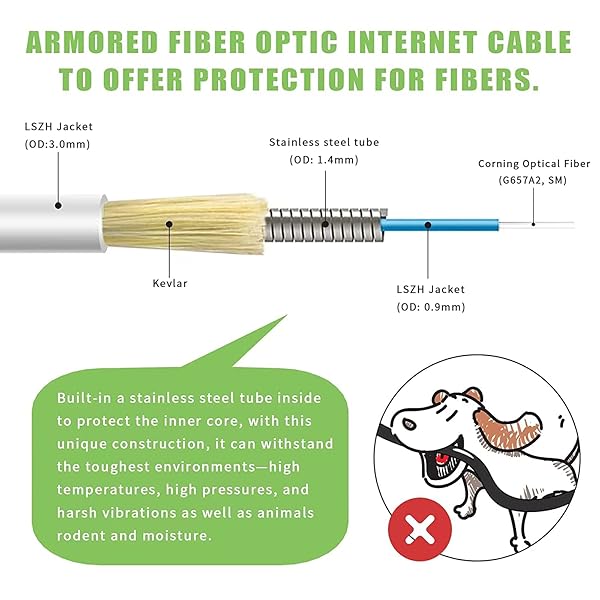 ARMORED FIBER OPTIC INTERNET CABLE TO OFFER PROTECTION FOR FIBERS.

LSZH Jacket
(OD:3.0mm)

Stainless steel tube
(OD: 1.4mm)

Corning Optical Fiber
(G657A2, SM)

Kevlar

LSZH Jacket
(OD: 0.9mm)

Built-in a stainless steel tube inside to protect the inner core, with this unique construction, it can withstand the toughest environments—high temperatures, high pressures, and harsh vibrations as well as animals rodent and moisture.