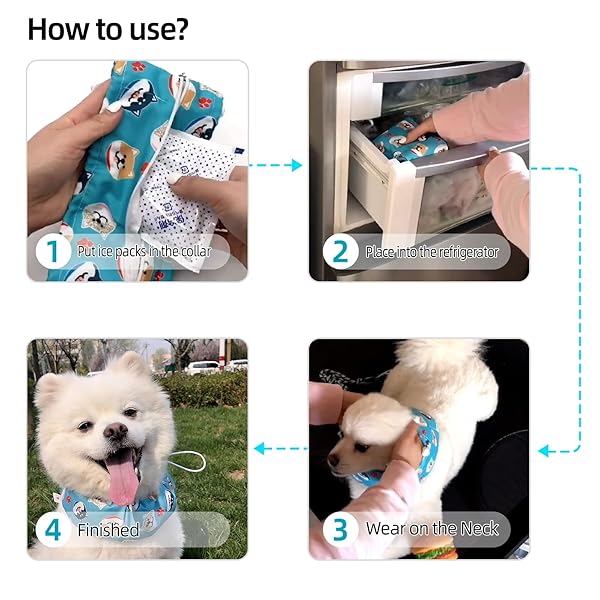 How to use?

1 Put ice packs in the collar

2 Place into the refrigerator

3 Wear on the Neck

4 Finished