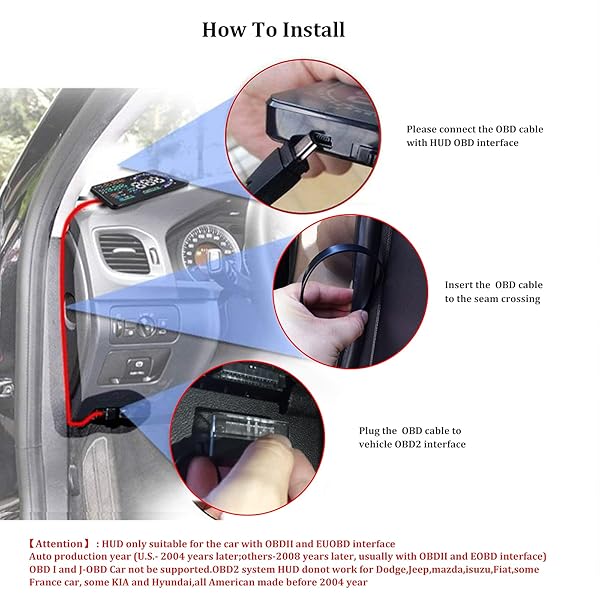 How To Install

Please connect the OBD cable with HUD OBD interface

Insert the OBD cable to the seam crossing

Plug the OBD cable to vehicle OBD2 interface

【Attention】: HUD only suitable for the car with OBDII and EUOBD interface
Auto production year (U.S.- 2004 years later;others-2008 years later, usually with OBDII and EOBD interface)
OBD I and J-OBD Car not be supported.OBD2 system HUD donot work for Dodge,Jeep,mazda,isuzu,Fiat,some France car, some KIA and Hyundai,all American made before 2004 year