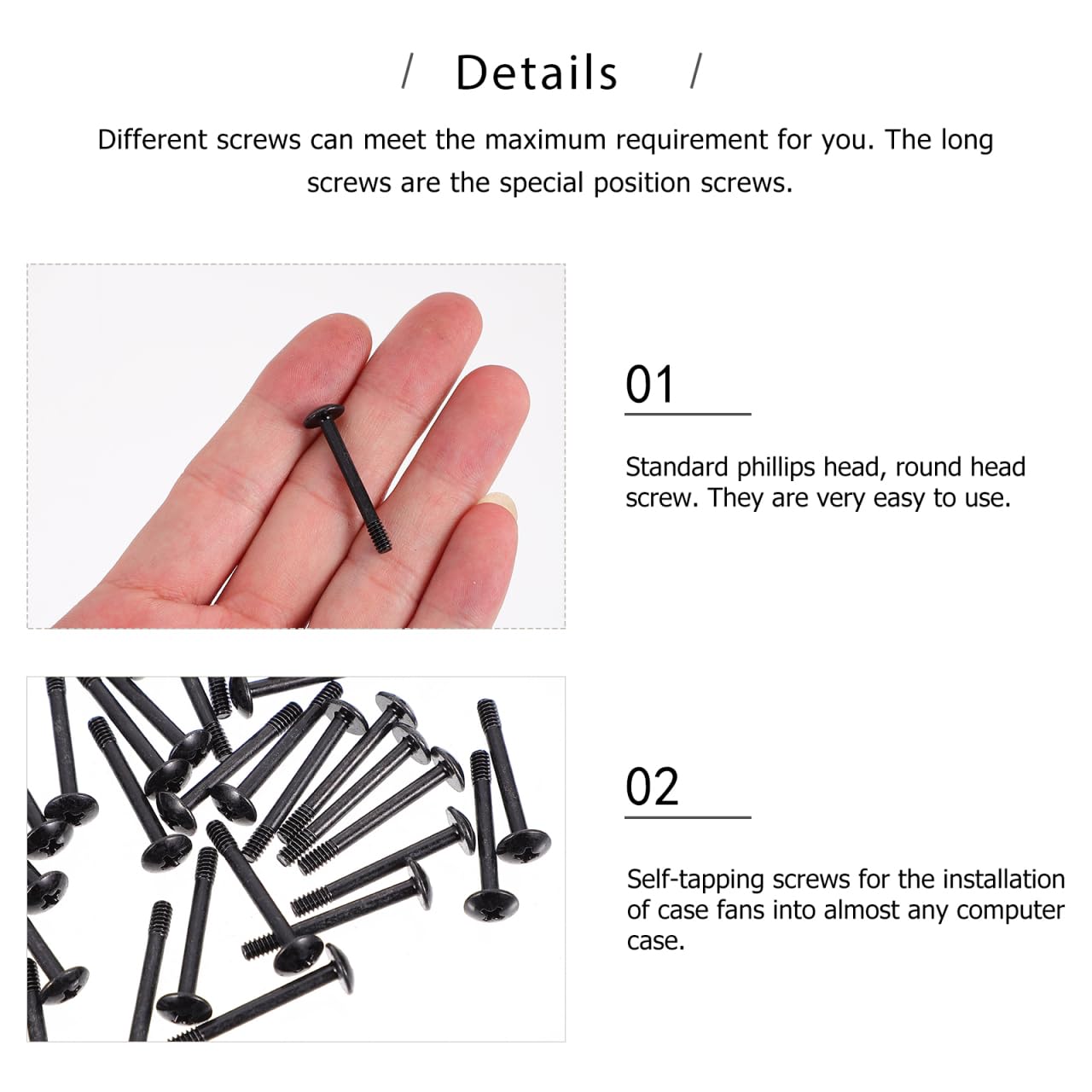 / Details /

Different screws can meet the maximum requirement for you. The long screws are the special position screws.

01

Standard phillips head, round head screw. They are very easy to use.

02

Self-tapping screws for the installation of case fans into almost any computer case.