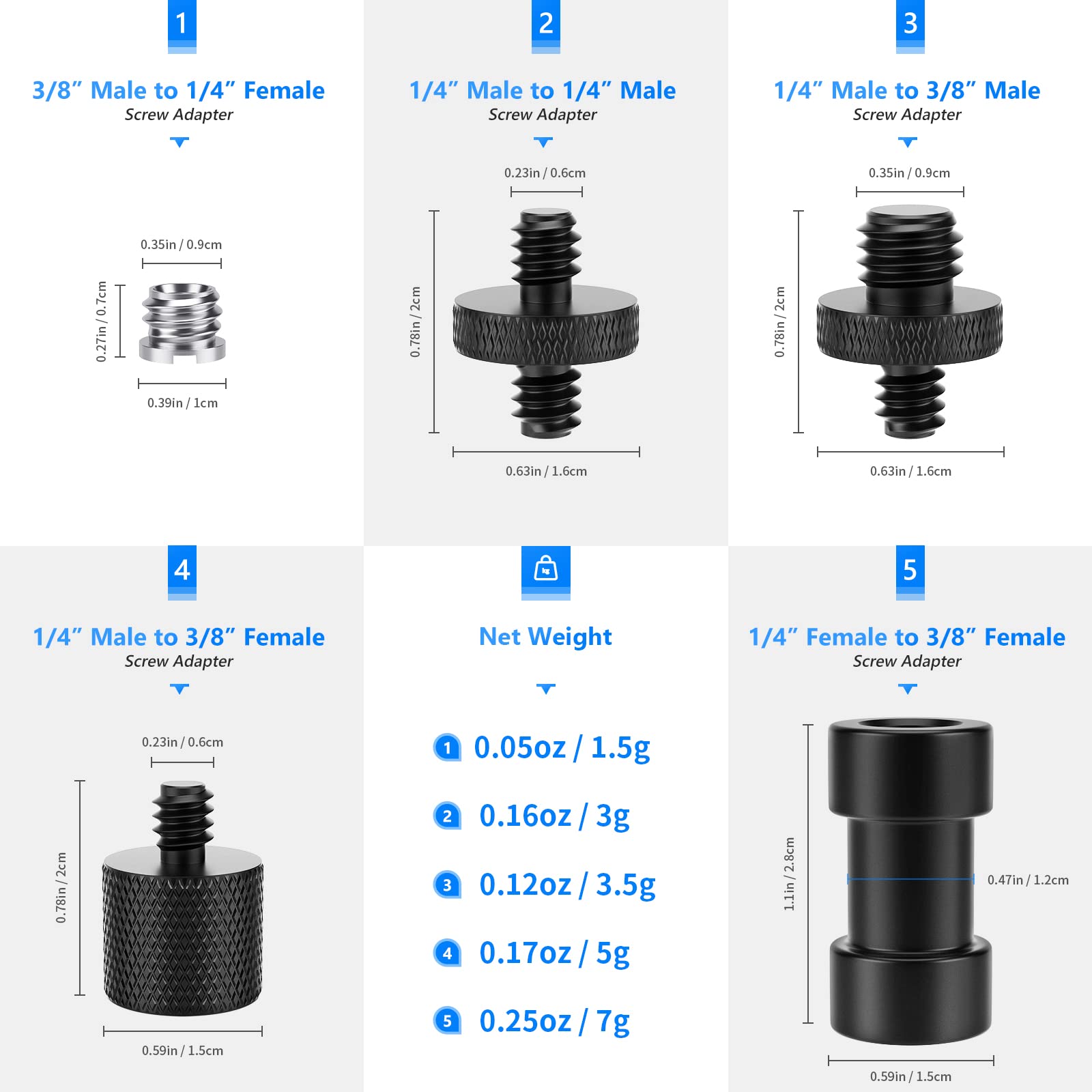 1

3/8" Male to 1/4" Female
Screw Adapter

0.35in / 0.9cm
0.27in / 0.7cm
0.39in / 1cm

2

1/4" Male to 1/4" Male
Screw Adapter

0.23in / 0.6cm
0.78in / 2cm
0.63in / 1.6cm

3

1/4" Male to 3/8" Male
Screw Adapter

0.35in / 0.9cm
0.78in / 2cm
0.63in / 1.6cm

4

1/4" Male to 3/8" Female
Screw Adapter

0.23in / 0.6cm
0.78in / 2cm
0.59in / 1.5cm

Net Weight

1 0.05oz / 1.5g
2 0.16oz / 3g
3 0.12oz / 3.5g
4 0.17oz / 5g
5 0.25oz / 7g

5

1/4" Female to 3/8" Female
Screw Adapter

1.1in / 2.8cm
0.47in / 1.2cm
0.59in / 1.5cm