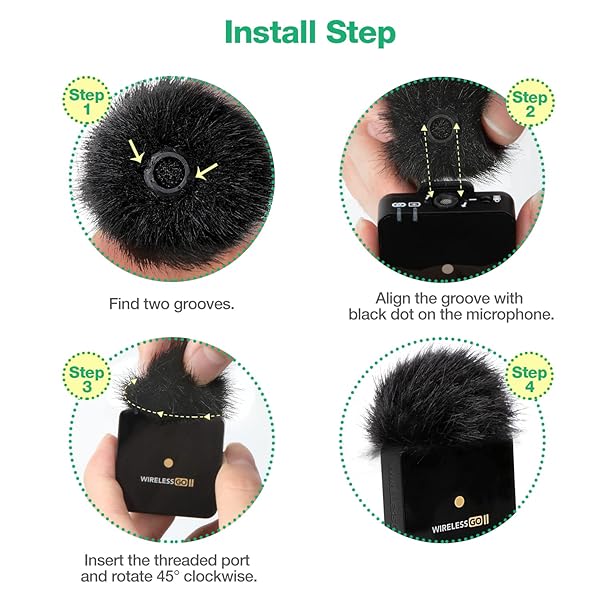 Install Step

Step 1

Find two grooves.

Step 2

Align the groove with black dot on the microphone.

Step 3

WIRELESS GO II

Insert the threaded port and rotate 45° clockwise.

Step 4

WIRELESS GO II