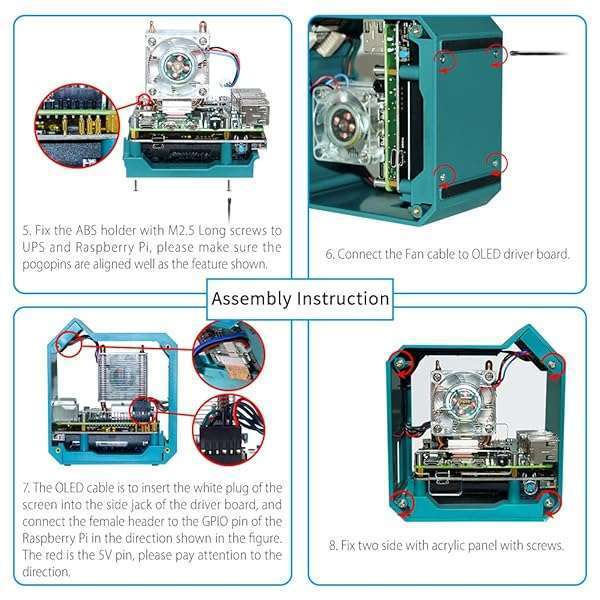 5. Fix the ABS holder with M2.5 Long screws to UPS and Raspberry Pi, please make sure the pogopins are aligned well as the feature shown.

6. Connect the Fan cable to OLED driver board.

Assembly Instruction

7. The OLED cable is to insert the white plug of the screen into the side jack of the driver board, and connect the female header to the GPIO pin of the Raspberry Pi in the direction shown in the figure. The red is the 5V pin, please pay attention to the direction.

8. Fix two side with acrylic panel with screws.