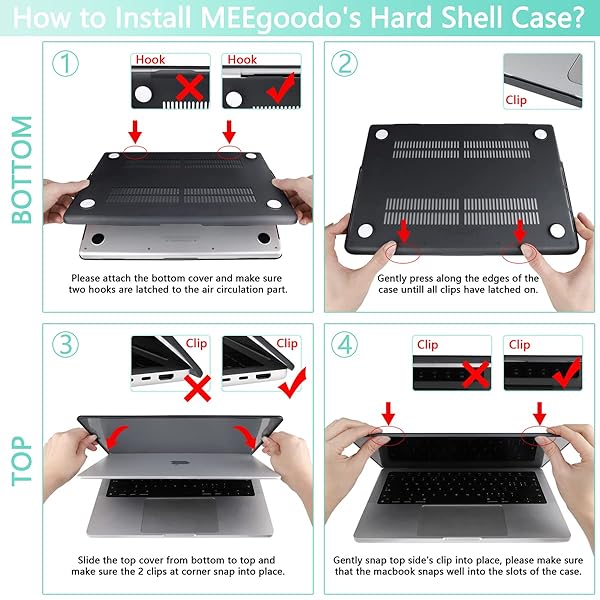 How to Install MEEgoodo's Hard Shell Case?

BOTTOM

1

Hook

Hook

Please attach the bottom cover and make sure two hooks are latched to the air circulation part.

2

Clip

Gently press along the edges of the case untill all clips have latched on.

TOP

3

Clip

Clip

Slide the top cover from bottom to top and make sure the 2 clips at corner snap into place.

4

Clip

Clip

Gently snap top side's clip into place, please make sure that the macbook snaps well into the slots of the case.