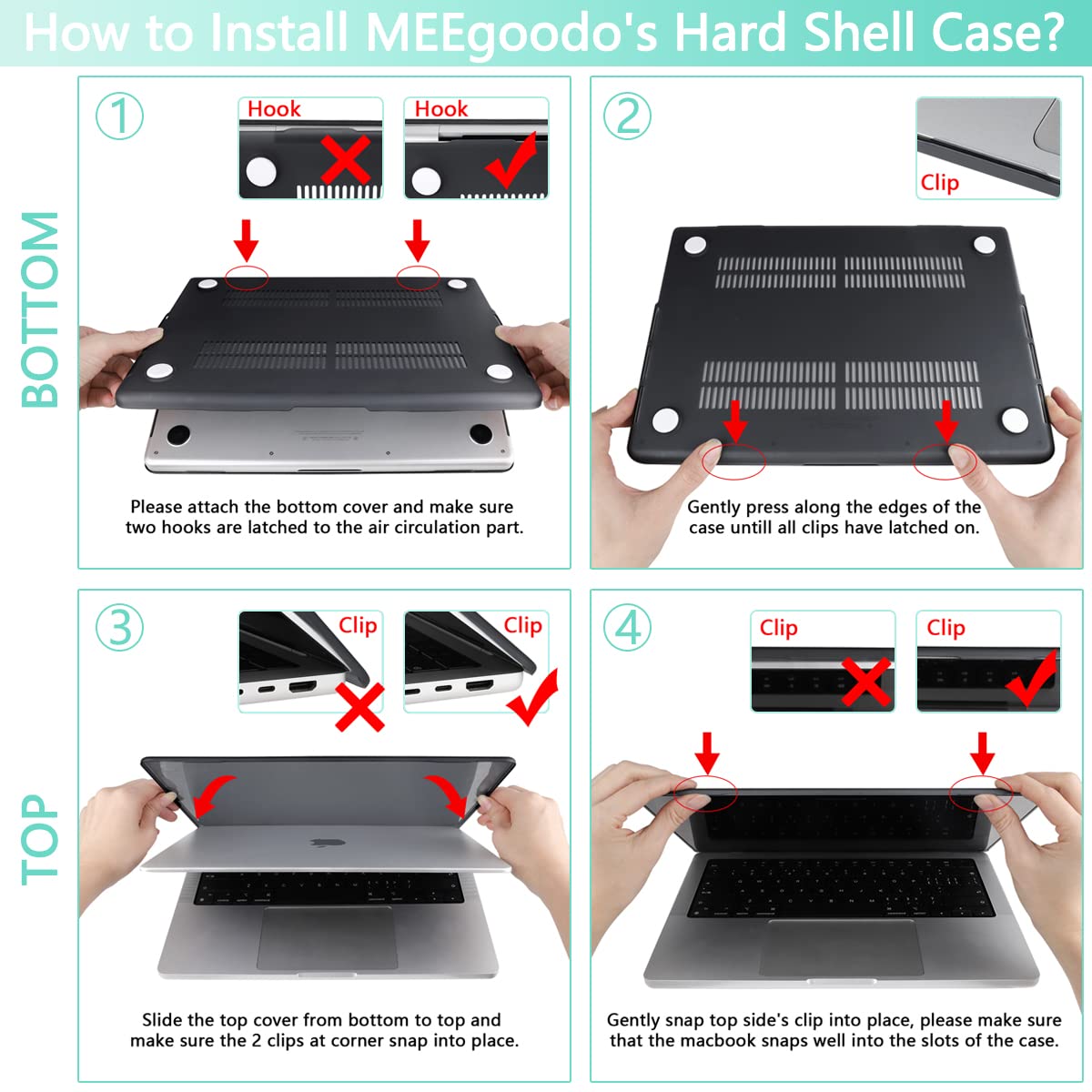 How to Install MEEgoodo's Hard Shell Case?

BOTTOM

1

Hook

Hook

Please attach the bottom cover and make sure two hooks are latched to the air circulation part.

2

Clip

Gently press along the edges of the case untill all clips have latched on.

TOP

3

Clip

Clip

Slide the top cover from bottom to top and make sure the 2 clips at corner snap into place.

4

Clip

Clip

Gently snap top side's clip into place, please make sure that the macbook snaps well into the slots of the case.