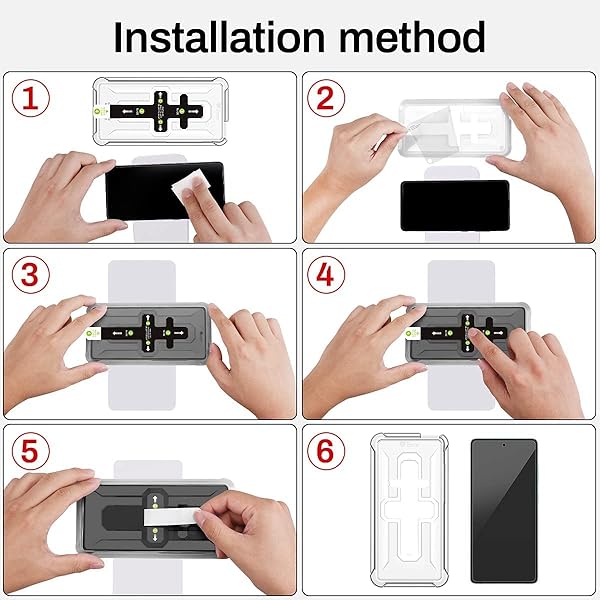 Installation method

1

2

3

4

5

6