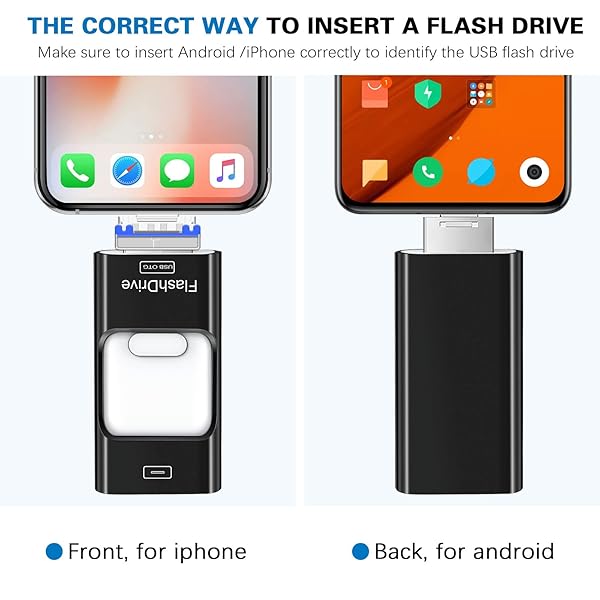 THE CORRECT WAY TO INSERT A FLASH DRIVE
Make sure to insert Android /iPhone correctly to identify the USB flash drive

1

USB OTG
FlashDrive

Front, for iphone

Back, for android