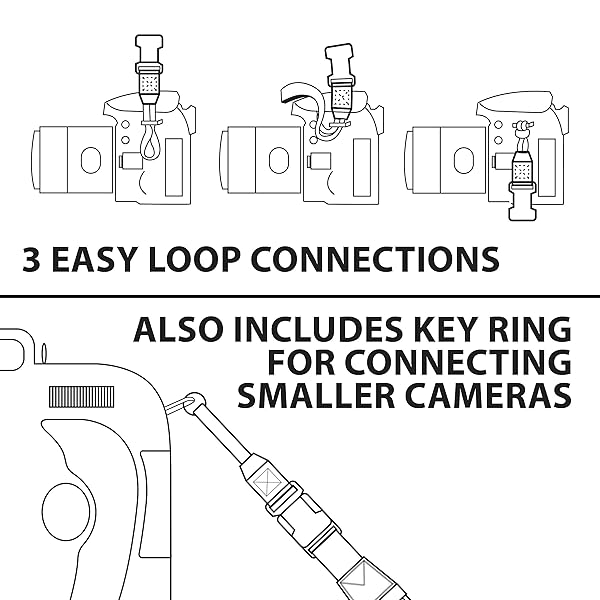 3 EASY LOOP CONNECTIONS

ALSO INCLUDES KEY RING FOR CONNECTING SMALLER CAMERAS