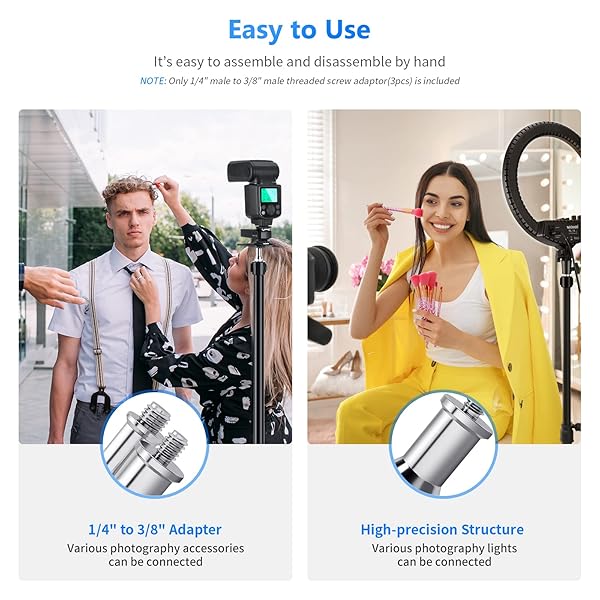 Easy to Use

It's easy to assemble and disassemble by hand

NOTE: Only 1/4" male to 3/8" male threaded screw adaptor(3pcs) is included

1/4" to 3/8" Adapter

Various photography accessories can be connected

High-precision Structure

Various photography lights can be connected