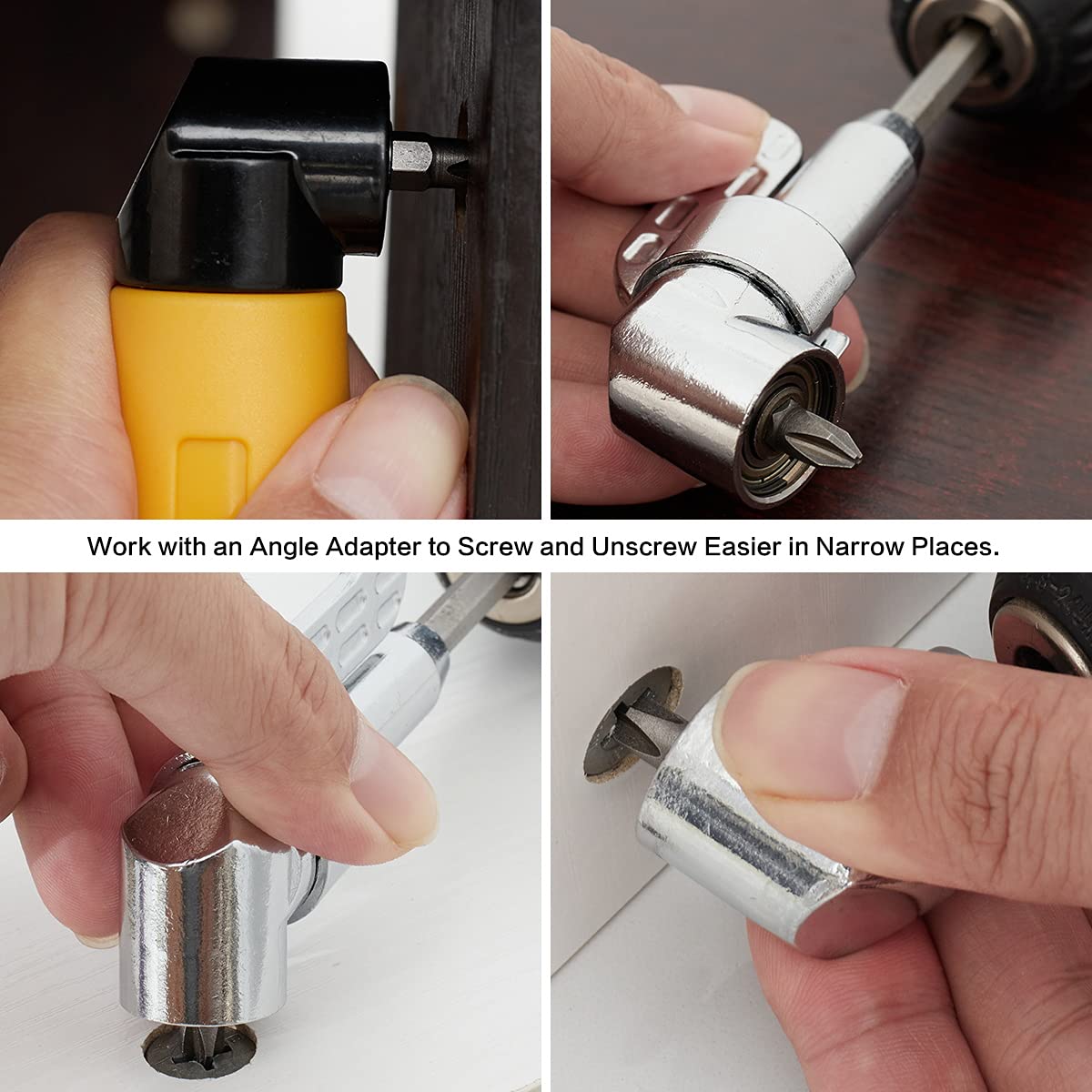 Work with an Angle Adapter to Screw and Unscrew Easier in Narrow Places.