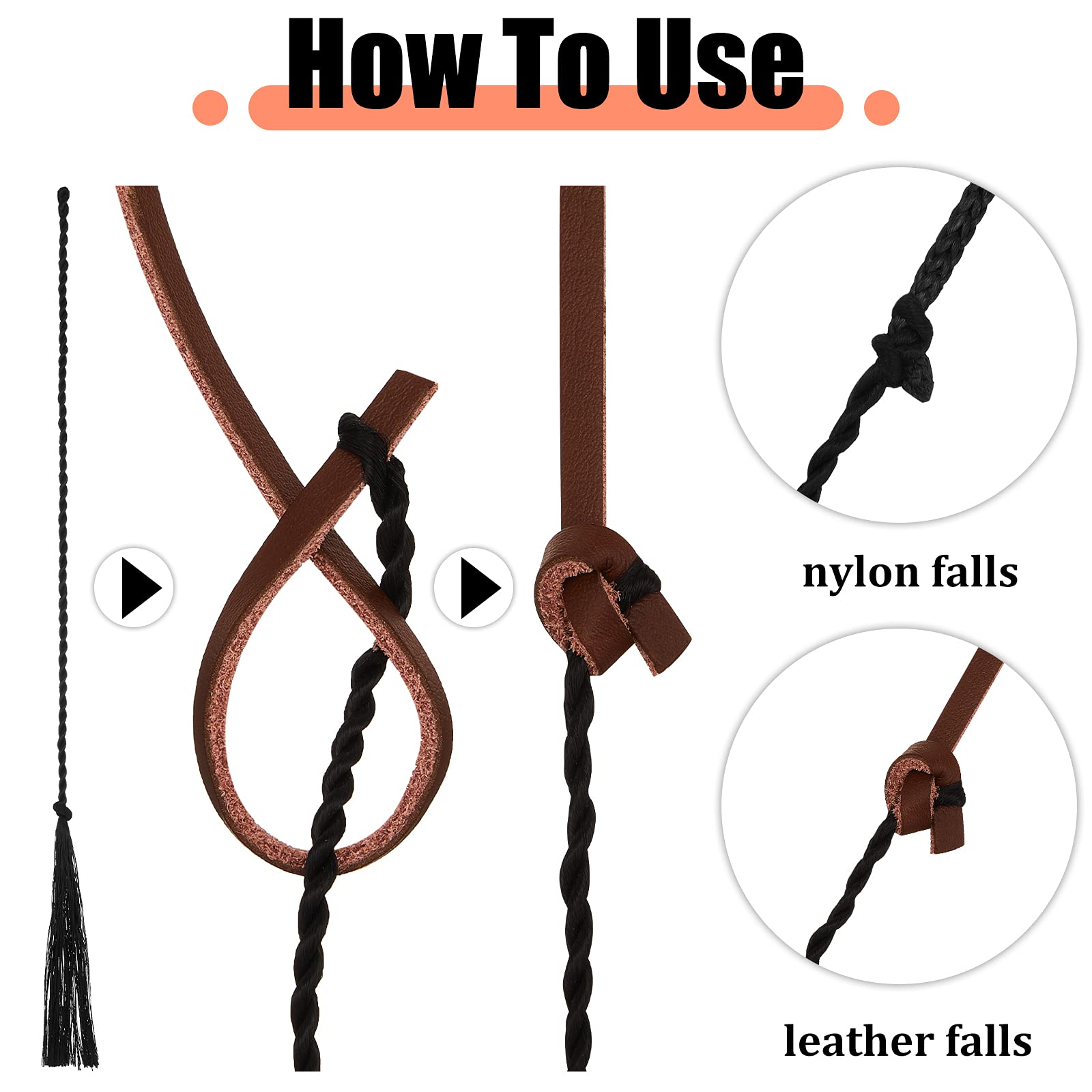 How To Use

nylon falls

leather falls