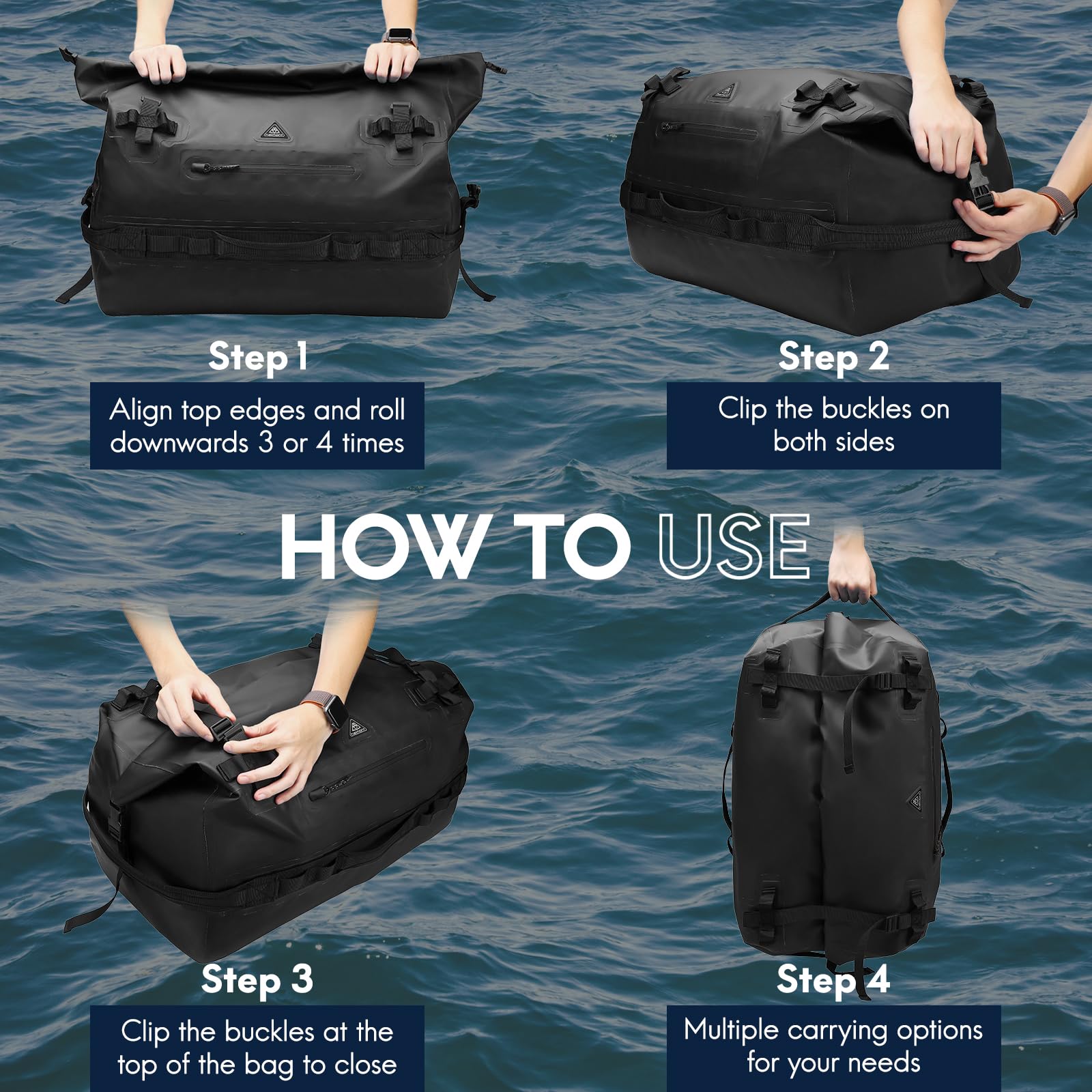 Step 1

Align top edges and roll downwards 3 or 4 times

Step 2

Clip the buckles on both sides

HOW TO USE

Step 3

Clip the buckles at the top of the bag to close

Step 4

Multiple carrying options for your needs