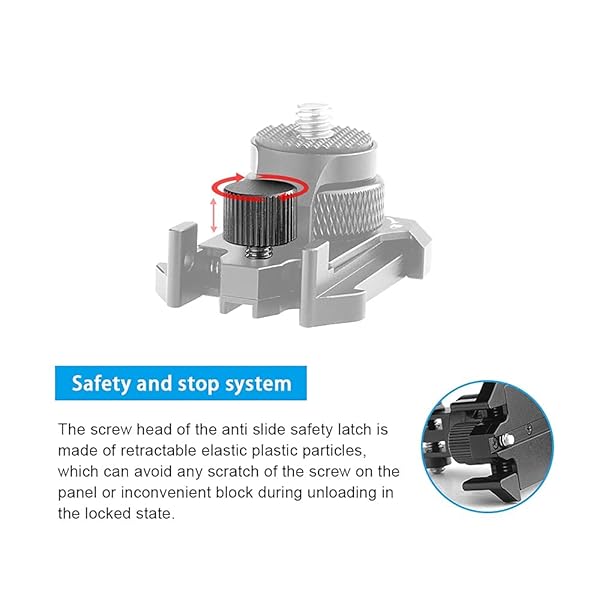 Safety and stop system

The screw head of the anti slide safety latch is made of retractable elastic plastic particles, which can avoid any scratch of the screw on the panel or inconvenient block during unloading in the locked state.