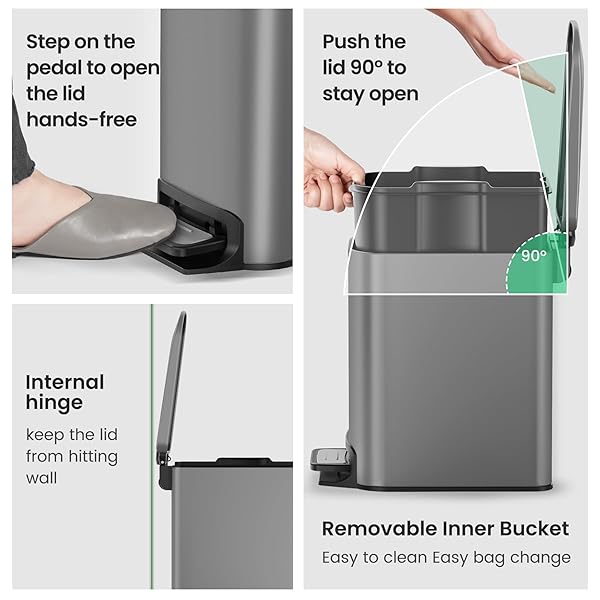 Step on the pedal to open the lid hands-free

Internal hinge

keep the lid from hitting wall

Push the lid 90° to stay open

90°

Removable Inner Bucket

Easy to clean Easy bag change