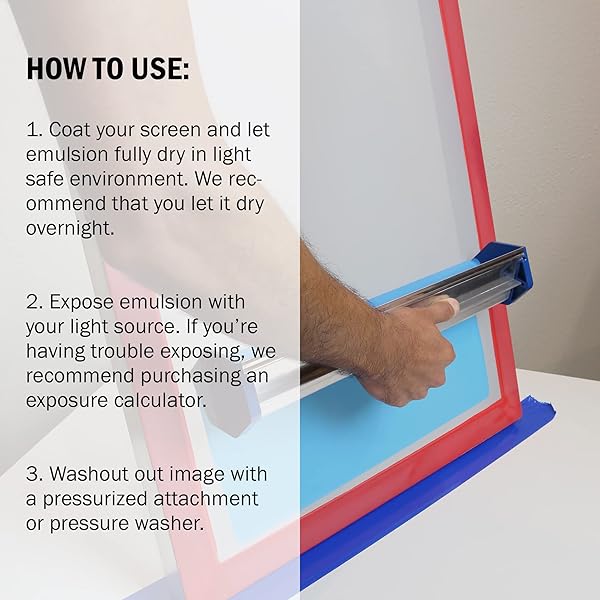 HOW TO USE:

1. Coat your screen and let emulsion fully dry in light safe environment. We recommend that you let it dry overnight.

2. Expose emulsion with your light source. If you're having trouble exposing, we recommend purchasing an exposure calculator.

3. Washout out image with a pressurized attachment or pressure washer.