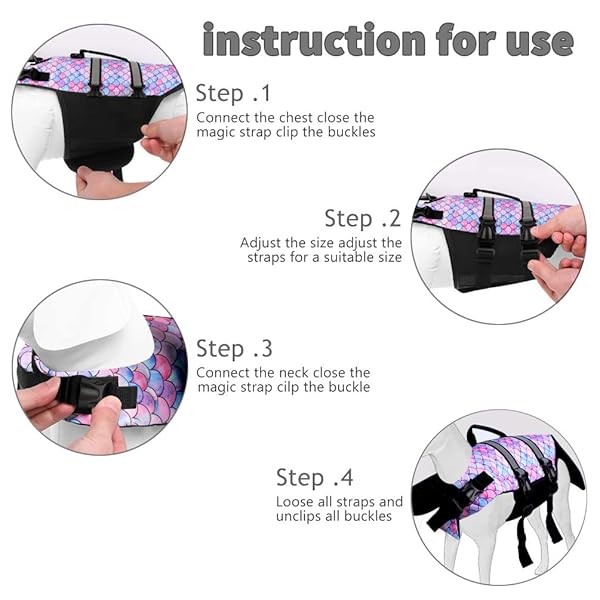 instruction for use

Step .1
Connect the chest close the magic strap clip the buckles

Step .2
Adjust the size adjust the straps for a suitable size

Step .3
Connect the neck close the magic strap cilp the buckle

Step .4
Loose all straps and unclips all buckles