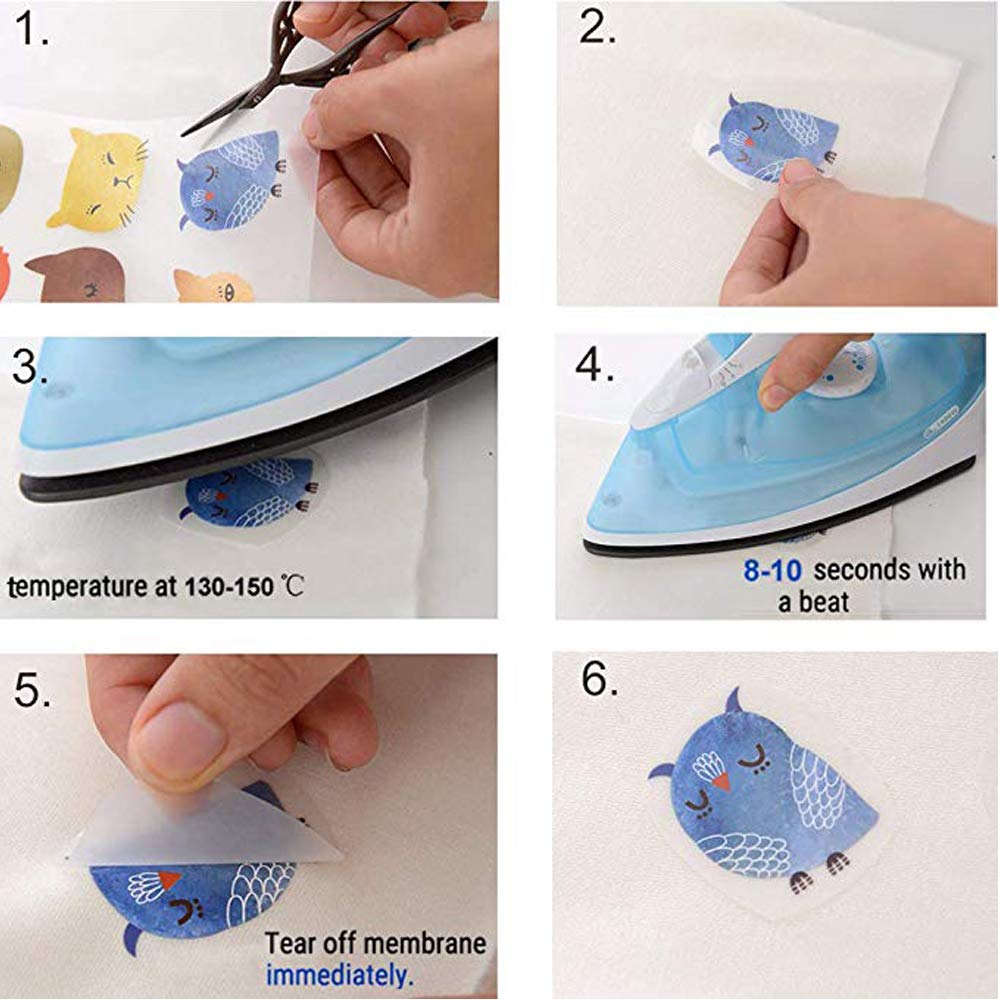 1.

2.

3.

temperature at 130-150 ℃

4.

8-10 seconds with a beat

5.

Tear off membrane immediately.

6.