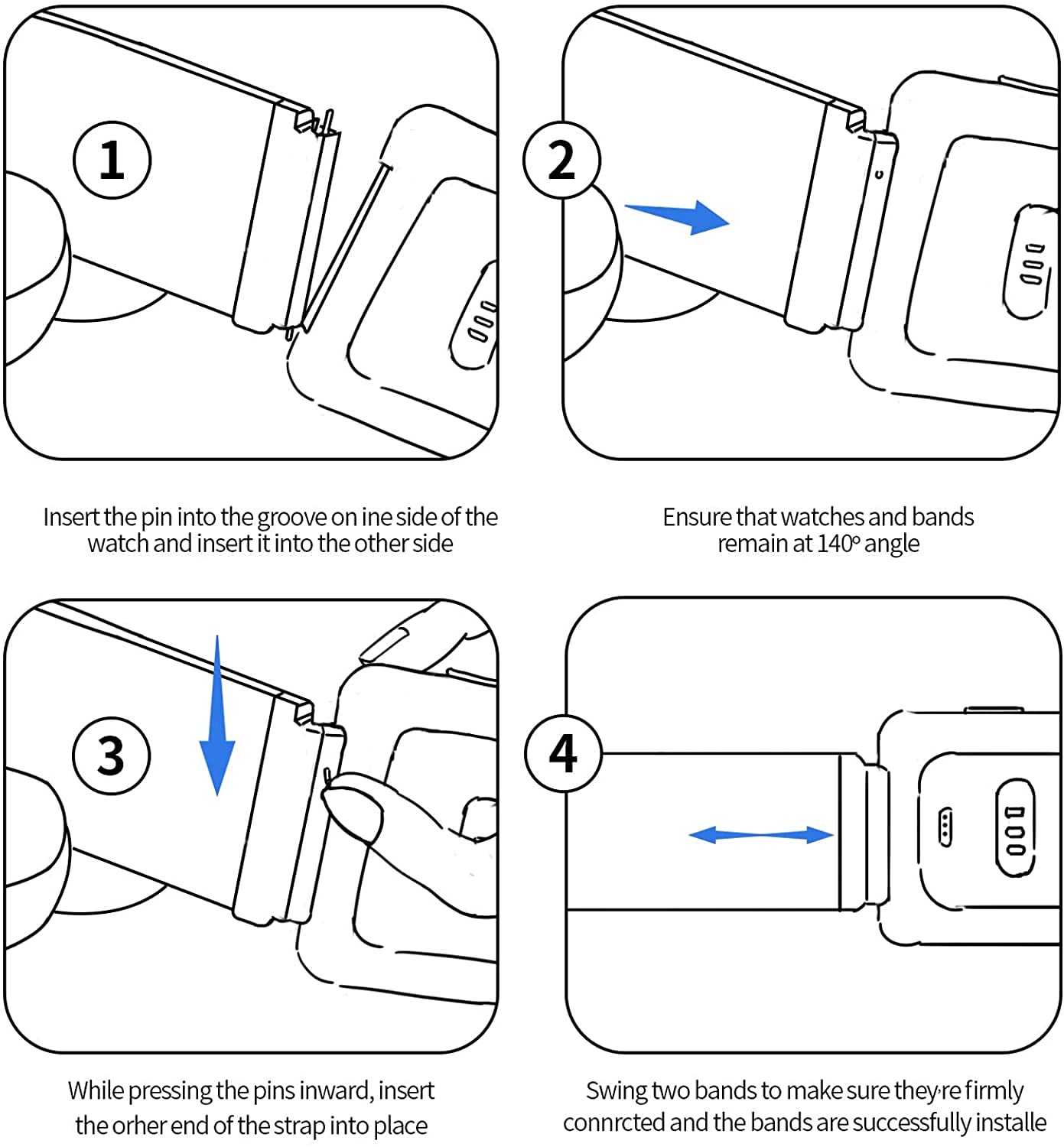 1

Insert the pin into the groove on ine side of the watch and insert it into the other side

2

Ensure that watches and bands remain at 140° angle

3

While pressing the pins inward, insert the orher end of the strap into place

4

Swing two bands to make sure they're firmly connrcted and the bands are successfully installe