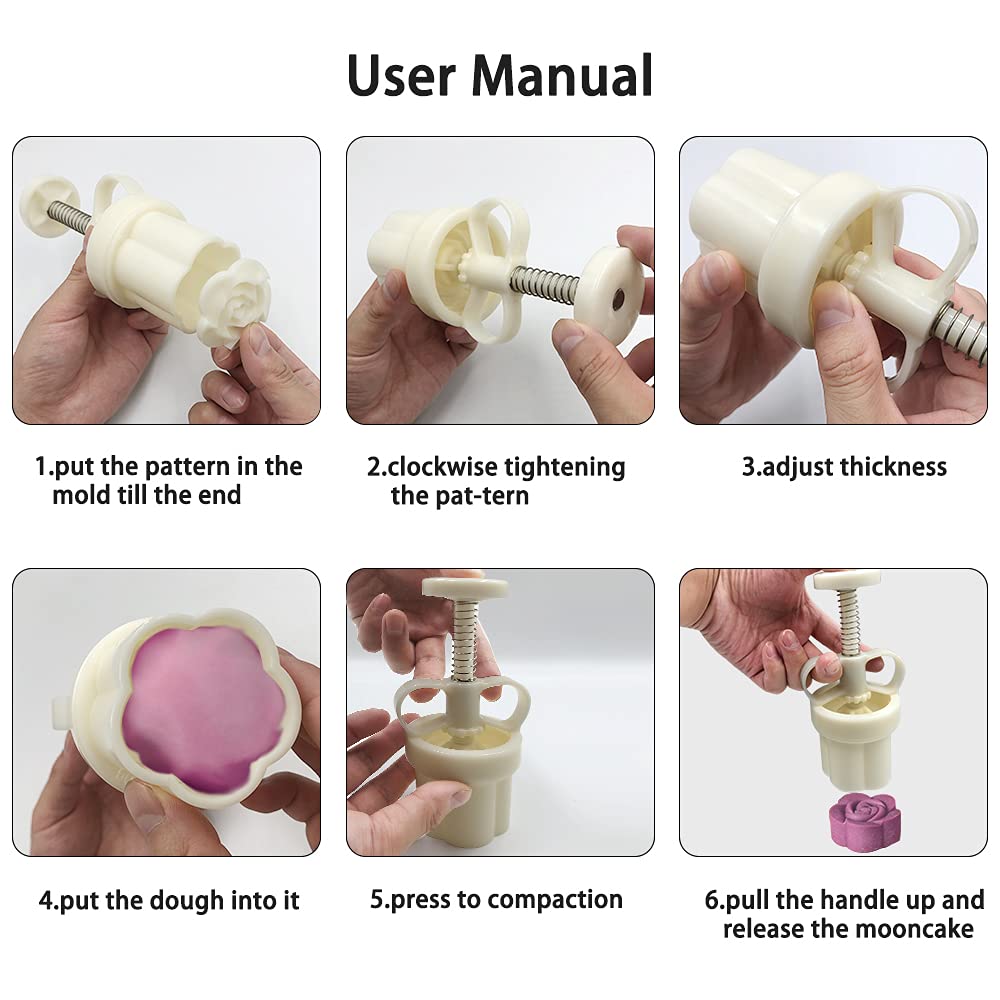 User Manual

1.put the pattern in the mold till the end

2.clockwise tightening the pat-tern

3.adjust thickness

4.put the dough into it

5.press to compaction

6.pull the handle up and release the mooncake