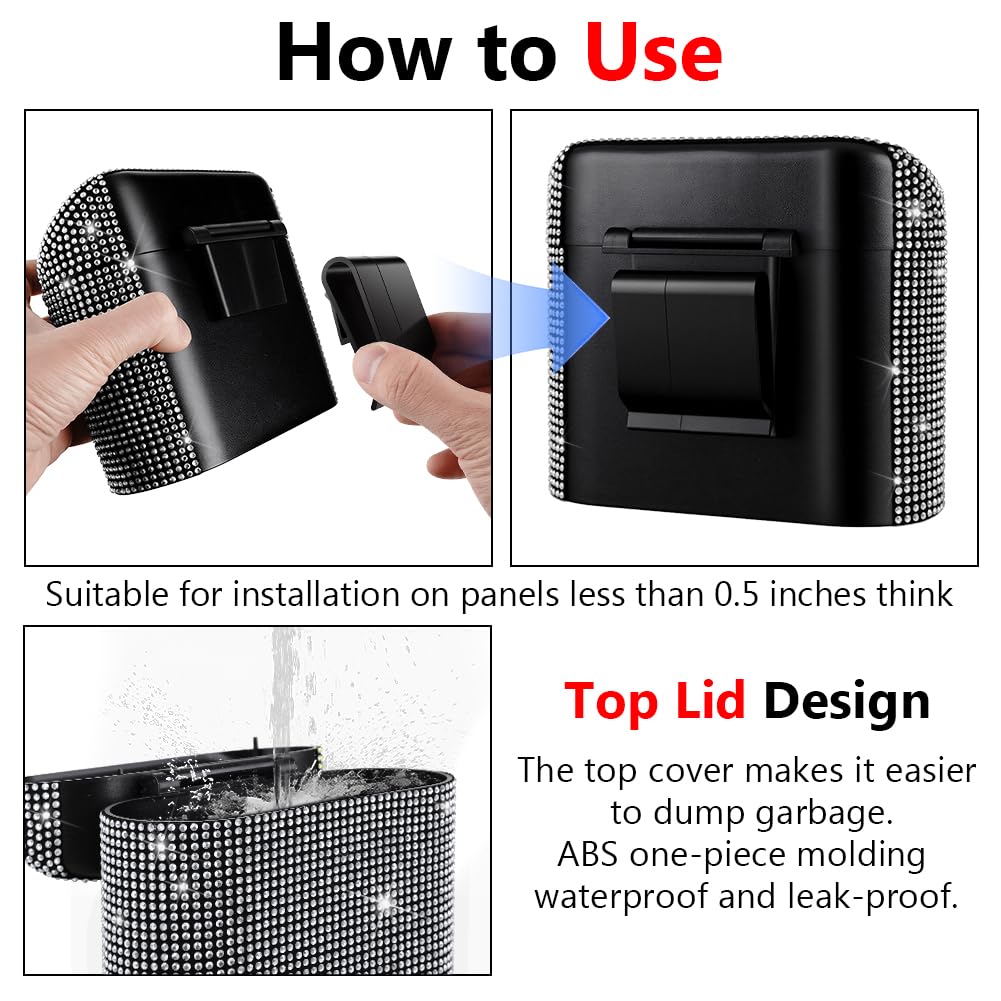 How to Use

Suitable for installation on panels less than 0.5 inches think

Top Lid Design

The top cover makes it easier to dump garbage.
ABS one-piece molding waterproof and leak-proof.